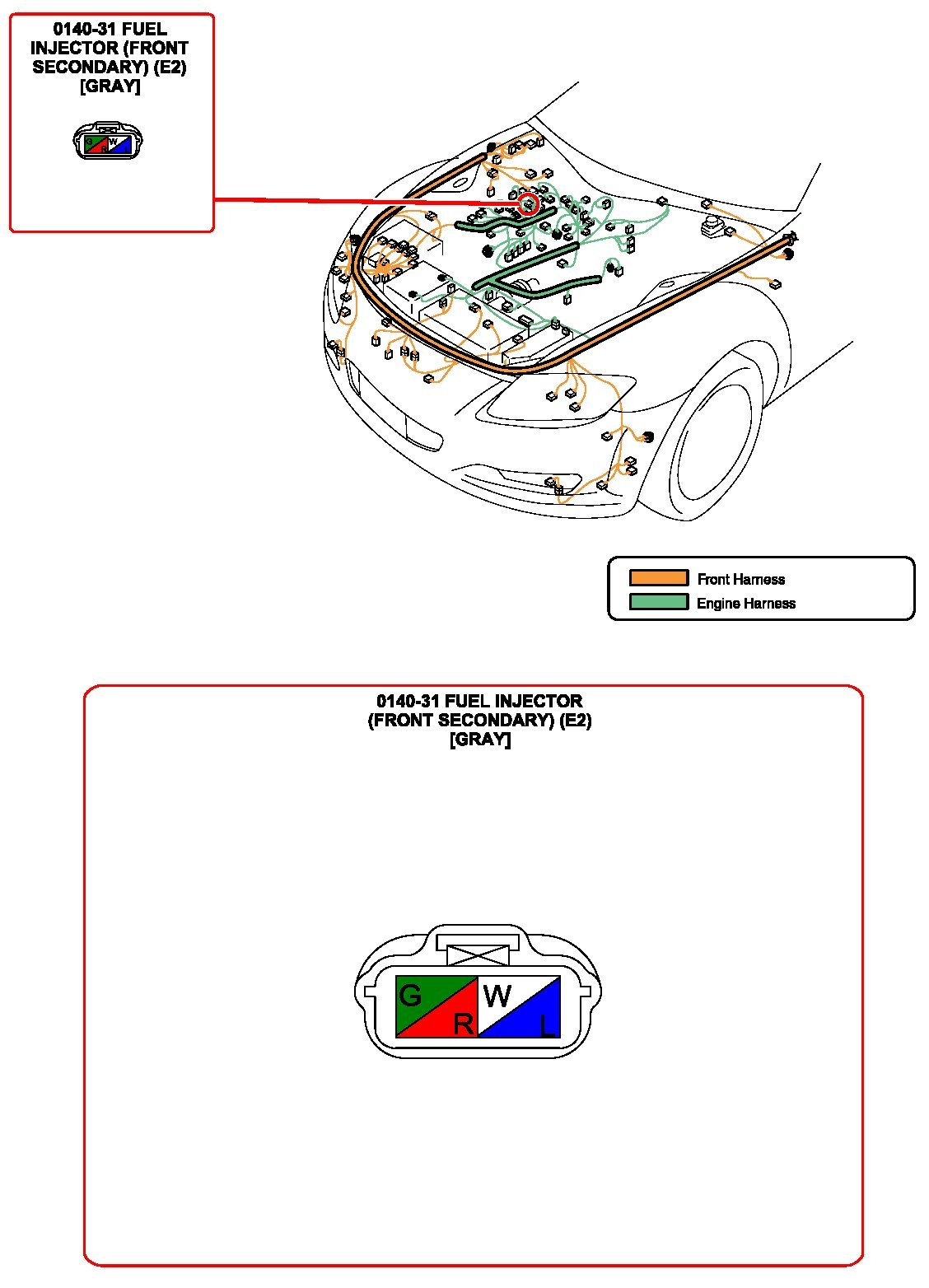 0140-31 FUEL INJECTOR (FRONT SECONDARY) (E2) [GRAY]

G R W L

Front Harness
Engine Harness

0140-31 FUEL INJECTOR (FRONT SECONDARY) (E2) [GRAY]

G R W L