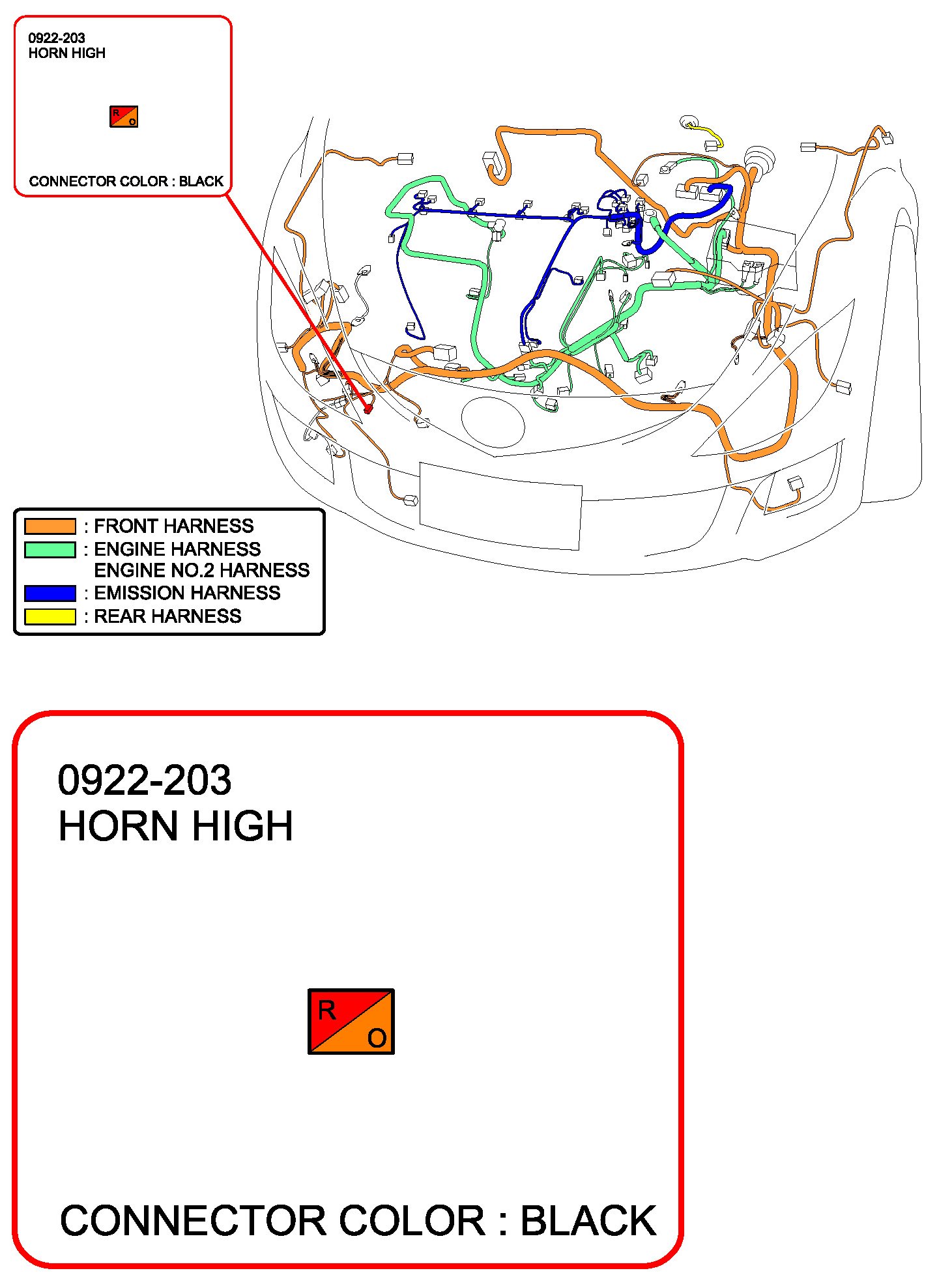 0922-203
HORN HIGH

R
O

CONNECTOR COLOR : BLACK

: FRONT HARNESS
: ENGINE HARNESS
ENGINE NO.2 HARNESS
: EMISSION HARNESS
: REAR HARNESS

0922-203
HORN HIGH

R
O

CONNECTOR COLOR : BLACK