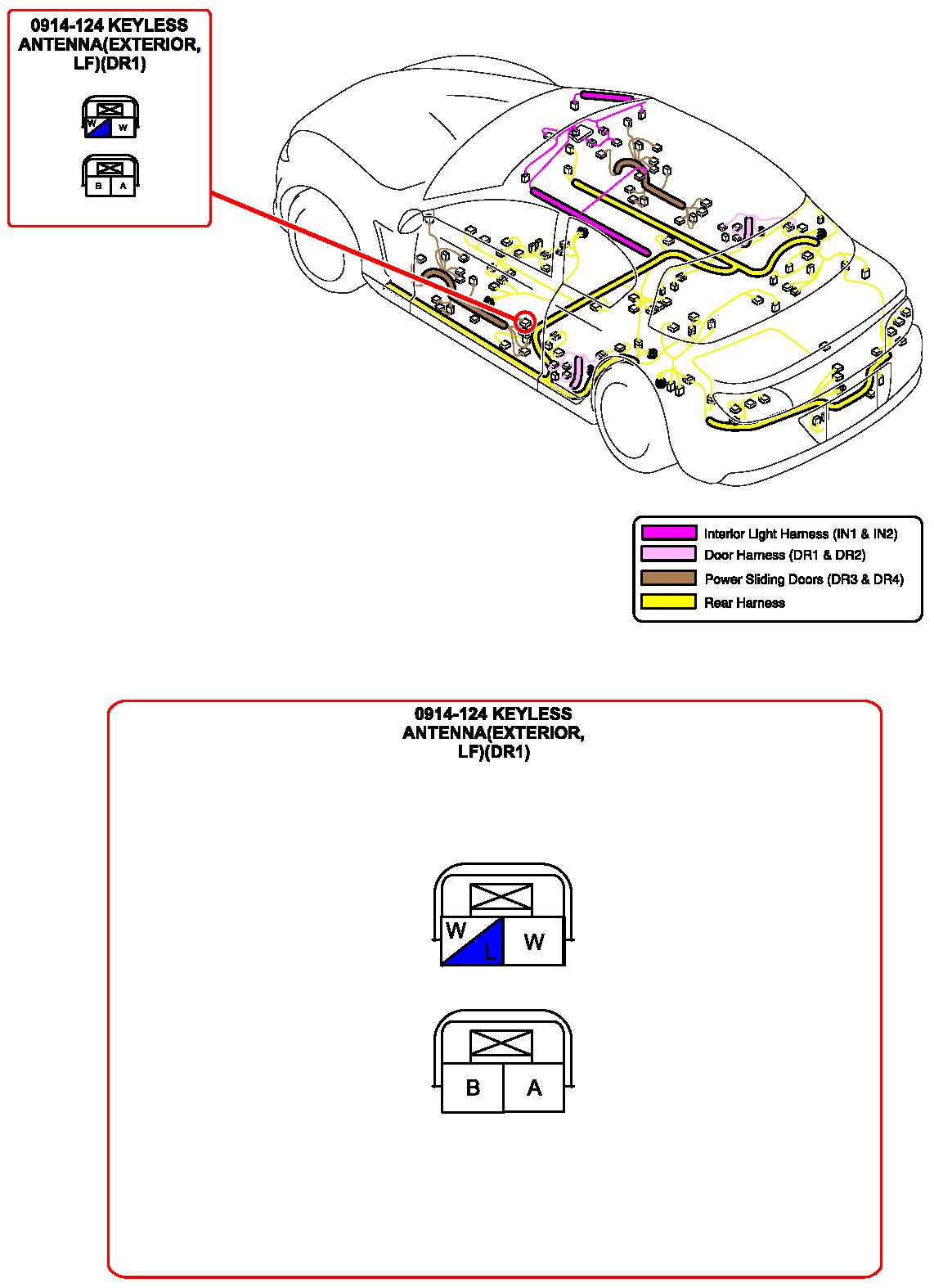 0914-124 KEYLESS ANTENNA(EXTERIOR, LF)(DR1)

W L W

B A

Interior Light Harness (IN1 & IN2)
Door Harness (DR1 & DR2)
Power Sliding Doors (DR3 & DR4)
Rear Harness

0914-124 KEYLESS ANTENNA(EXTERIOR, LF)(DR1)

W L W

B A