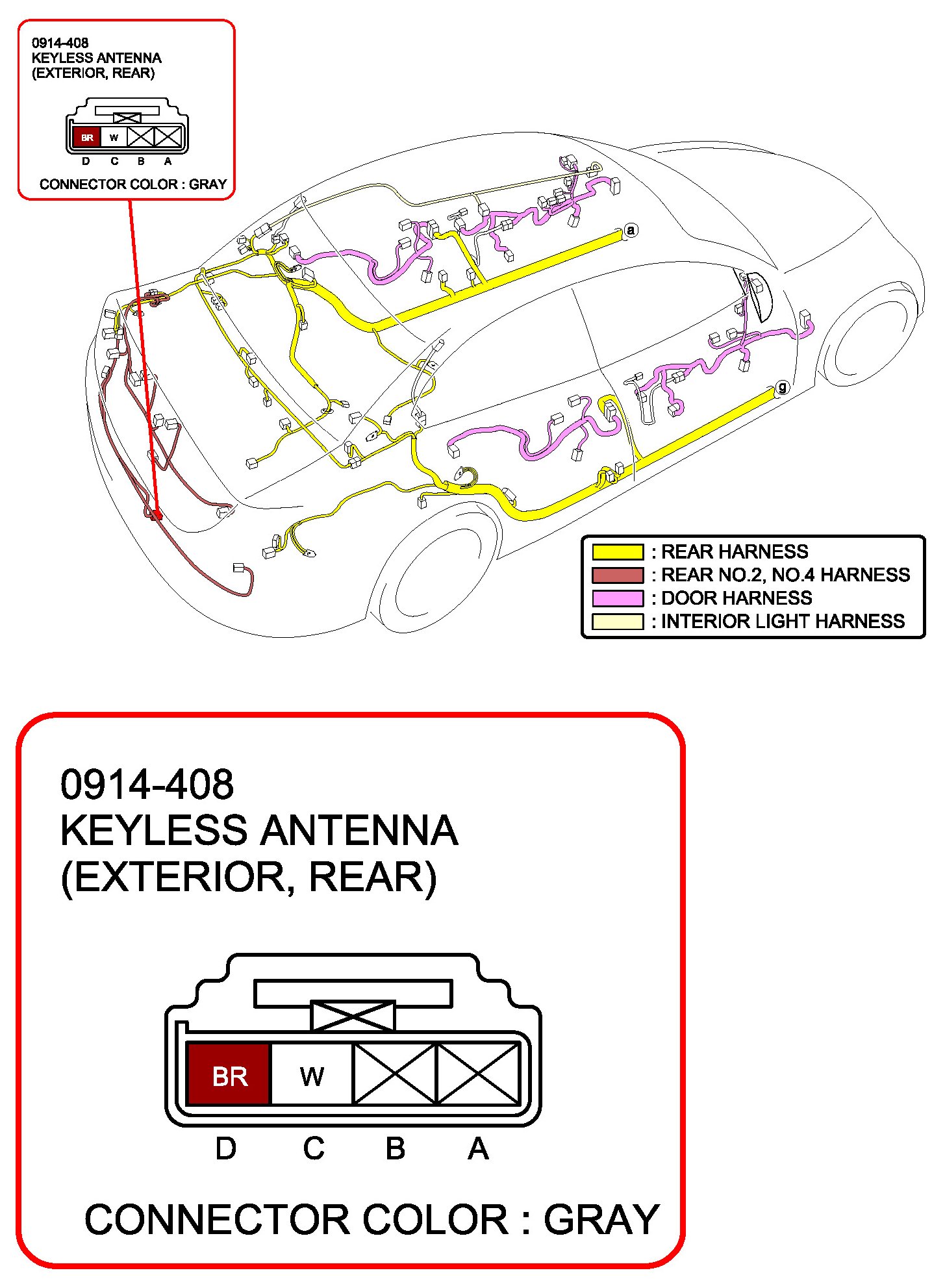 0914-408
KEYLESS ANTENNA
(EXTERIOR, REAR)

BR W

D C B A

CONNECTOR COLOR : GRAY

a

g

: REAR HARNESS
: REAR NO.2, NO.4 HARNESS
: DOOR HARNESS
: INTERIOR LIGHT HARNESS

0914-408
KEYLESS ANTENNA
(EXTERIOR, REAR)

BR W

D C B A

CONNECTOR COLOR : GRAY