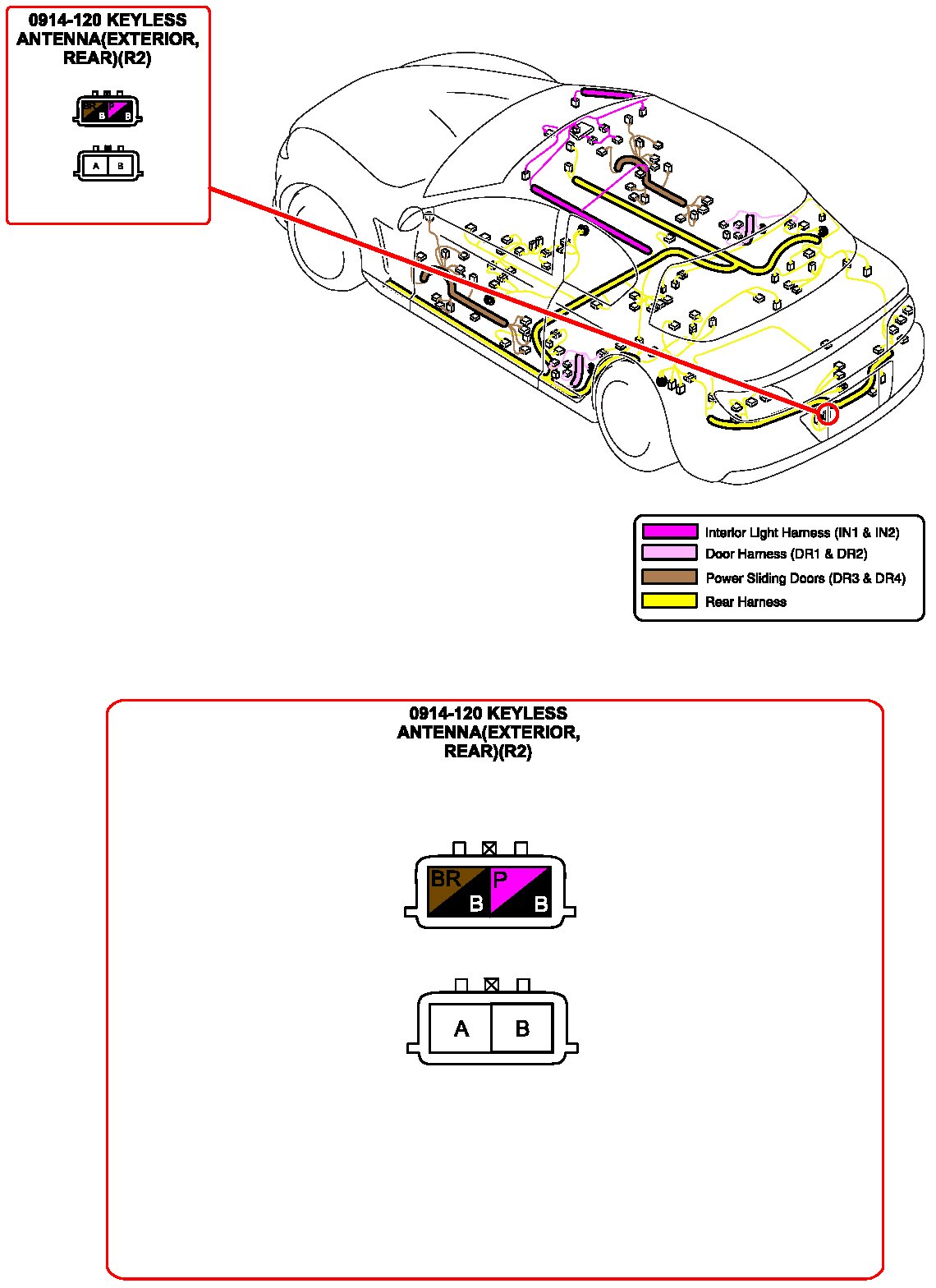 0914-120 KEYLESS ANTENNA(EXTERIOR, REAR)(R2)

BR
B
P
B

A
B

Interior Light Harness (IN1 & IN2)
Door Harness (DR1 & DR2)
Power Sliding Doors (DR3 & DR4)
Rear Harness

0914-120 KEYLESS ANTENNA(EXTERIOR, REAR)(R2)

BR
B
P
B

A
B