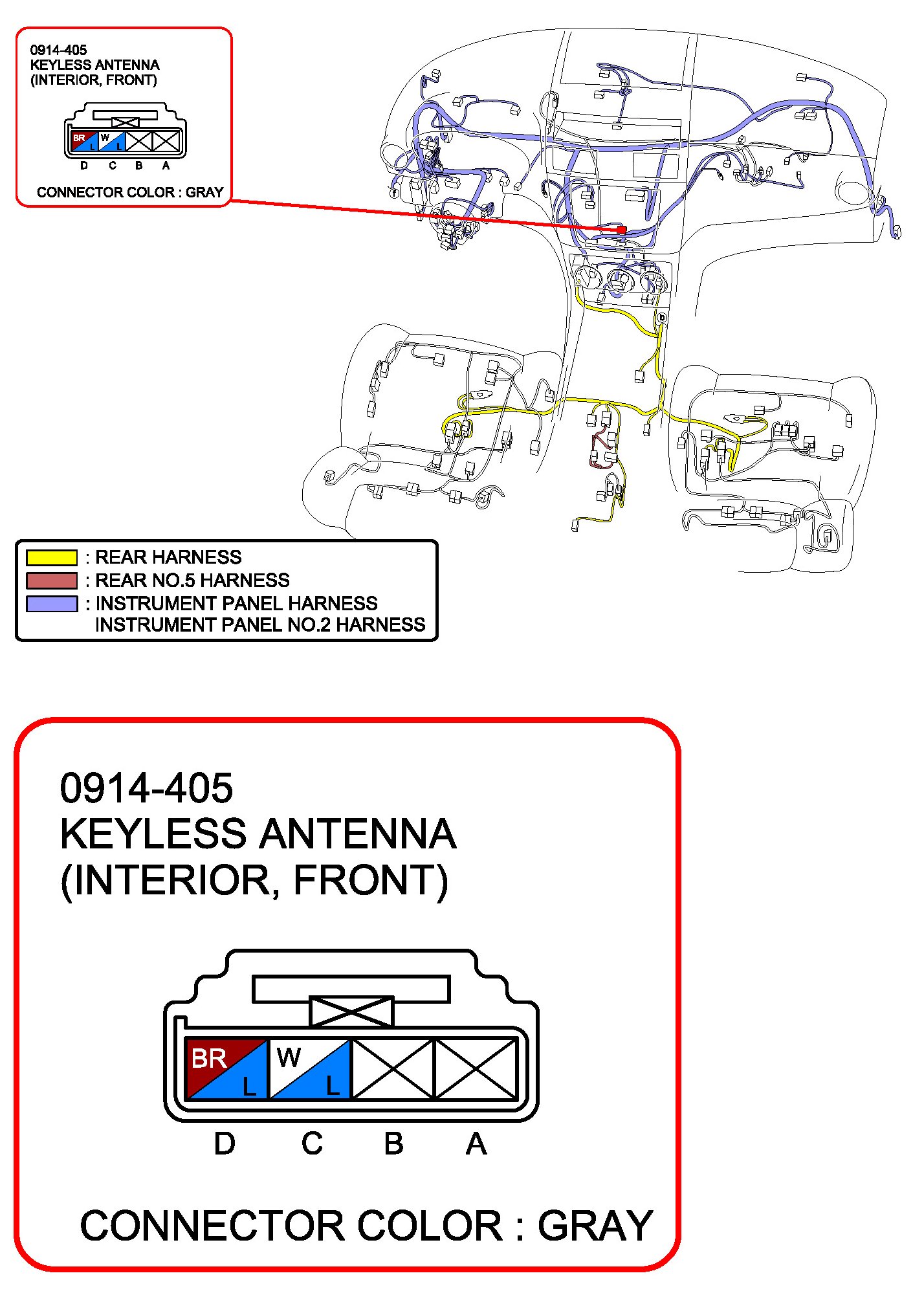 0914-405
KEYLESS ANTENNA
(INTERIOR, FRONT)

BR L W L
D C B A

CONNECTOR COLOR : GRAY

f

b

: REAR HARNESS
: REAR NO.5 HARNESS
: INSTRUMENT PANEL HARNESS
INSTRUMENT PANEL NO.2 HARNESS

0914-405
KEYLESS ANTENNA
(INTERIOR, FRONT)

BR L W L
D C B A

CONNECTOR COLOR : GRAY