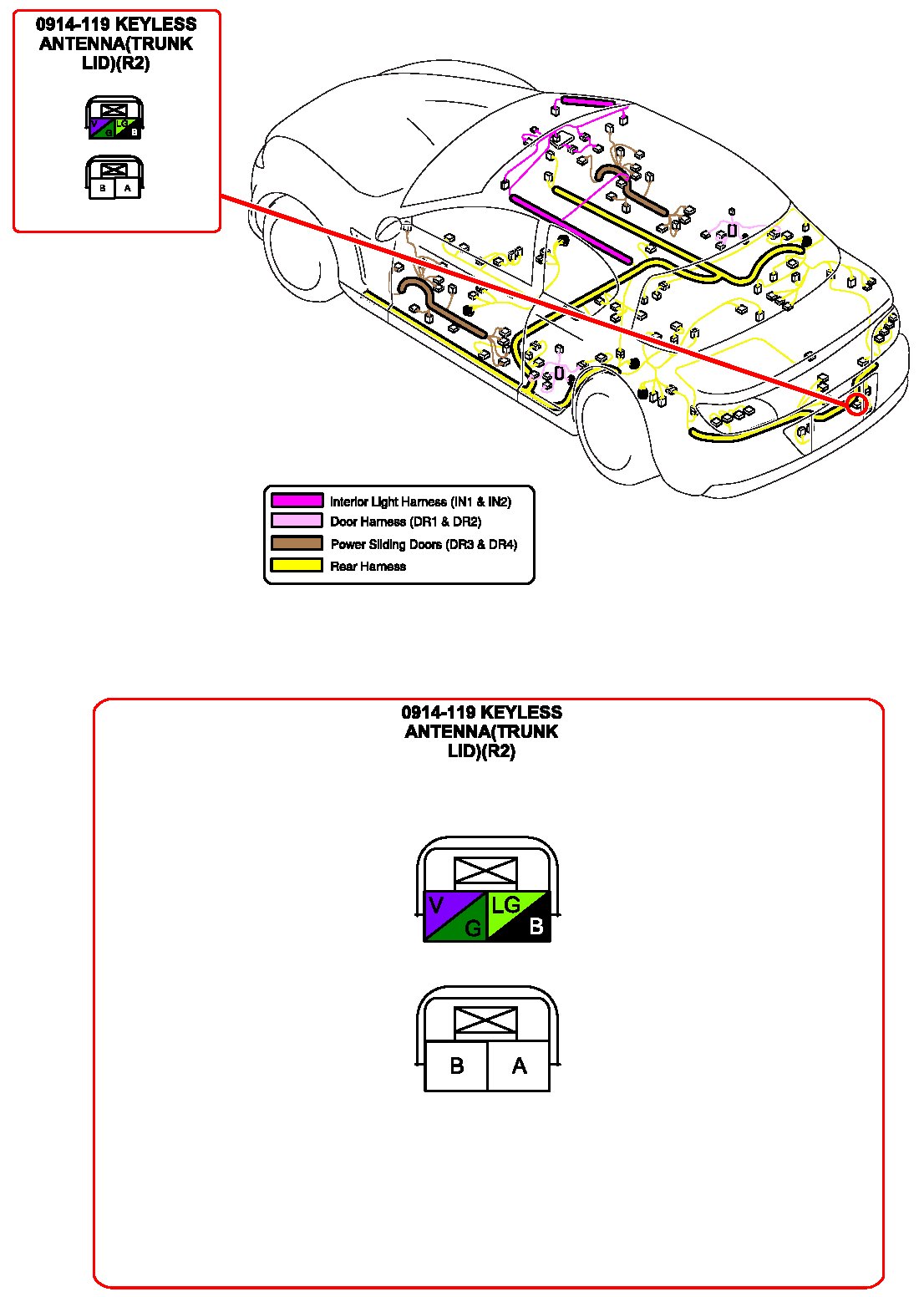 0914-119 KEYLESS ANTENNA(TRUNK LID)(R2)

V G LG B

B A

Interior Light Harness (IN1 & IN2)
Door Harness (DR1 & DR2)
Power Sliding Doors (DR3 & DR4)
Rear Harness

0914-119 KEYLESS ANTENNA(TRUNK LID)(R2)

V G LG B

B A