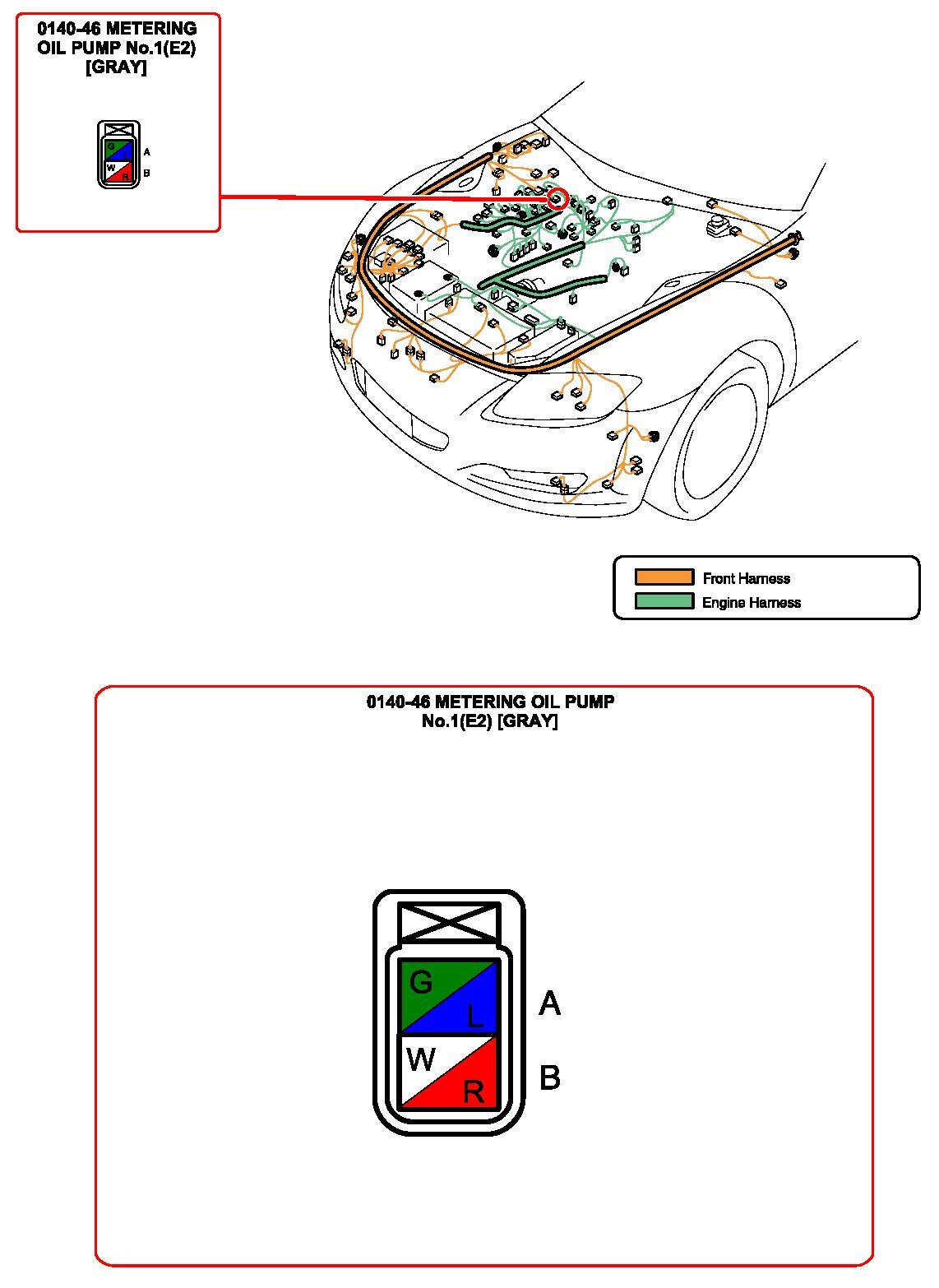 0140-46 METERING OIL PUMP No.1(E2) [GRAY]

G
L
A
W
R
B

Front Harness
Engine Harness

0140-46 METERING OIL PUMP No.1(E2) [GRAY]

G
L
A
W
R
B