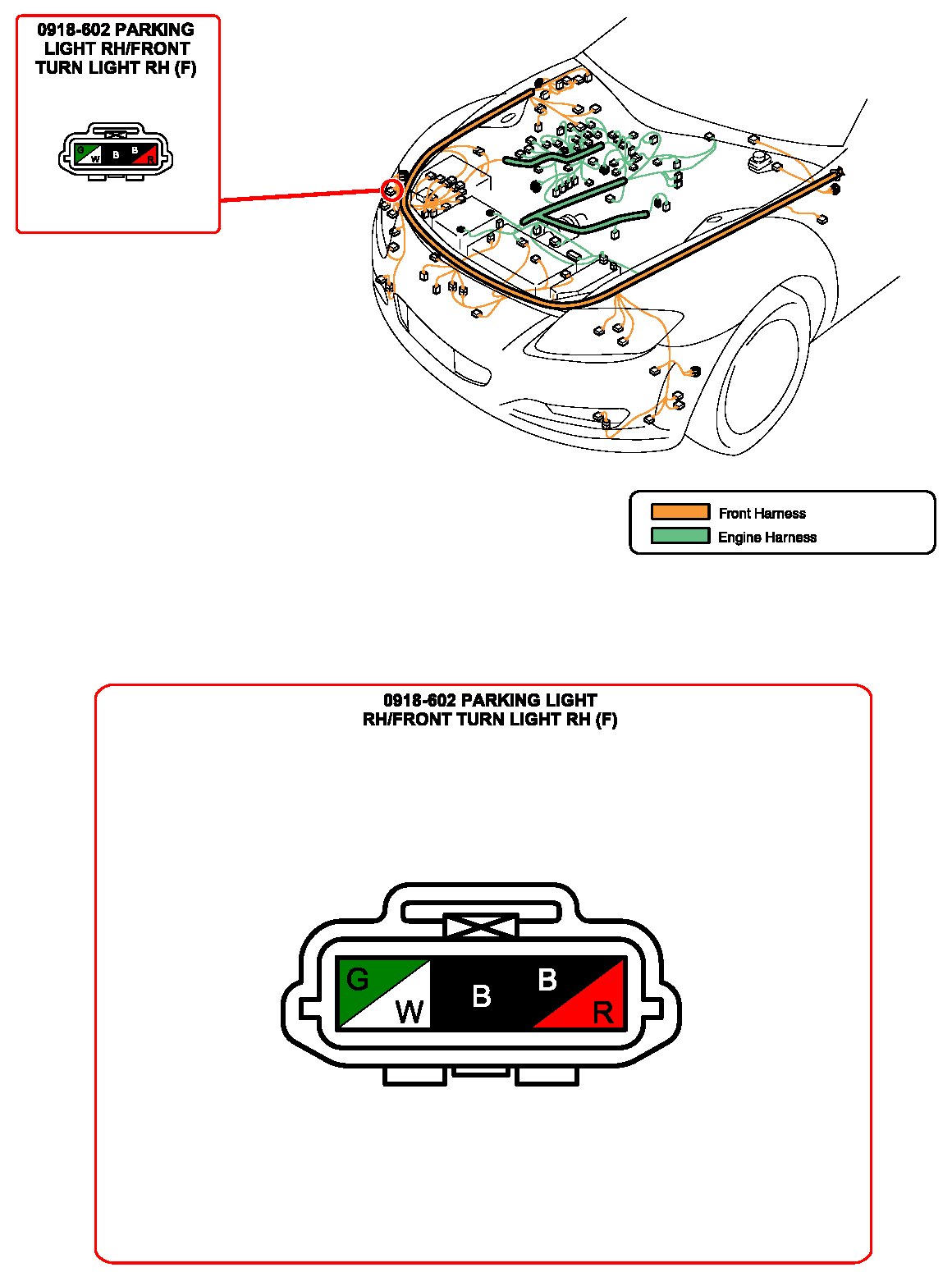 0918-602 PARKING LIGHT RH/FRONT TURN LIGHT RH (F)

G
W
B
B
R

Front Harness
Engine Harness

0918-602 PARKING LIGHT RH/FRONT TURN LIGHT RH (F)

G
W
B
B
R