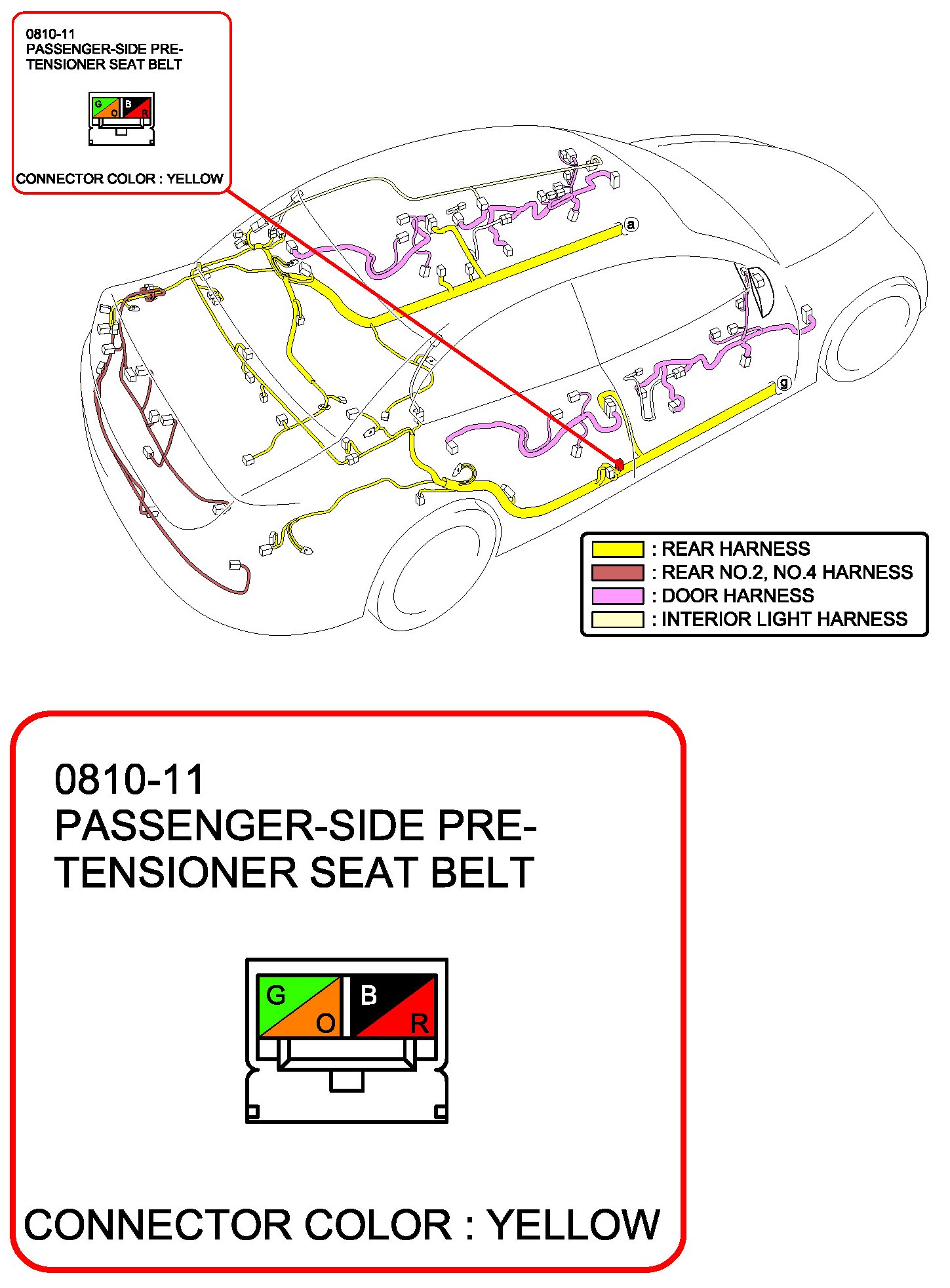 0810-11
PASSENGER-SIDE PRE-TENSIONER SEAT BELT

G O B R

CONNECTOR COLOR : YELLOW

a

g

: REAR HARNESS
: REAR NO.2, NO.4 HARNESS
: DOOR HARNESS
: INTERIOR LIGHT HARNESS

0810-11
PASSENGER-SIDE PRE-TENSIONER SEAT BELT

G O B R

CONNECTOR COLOR : YELLOW