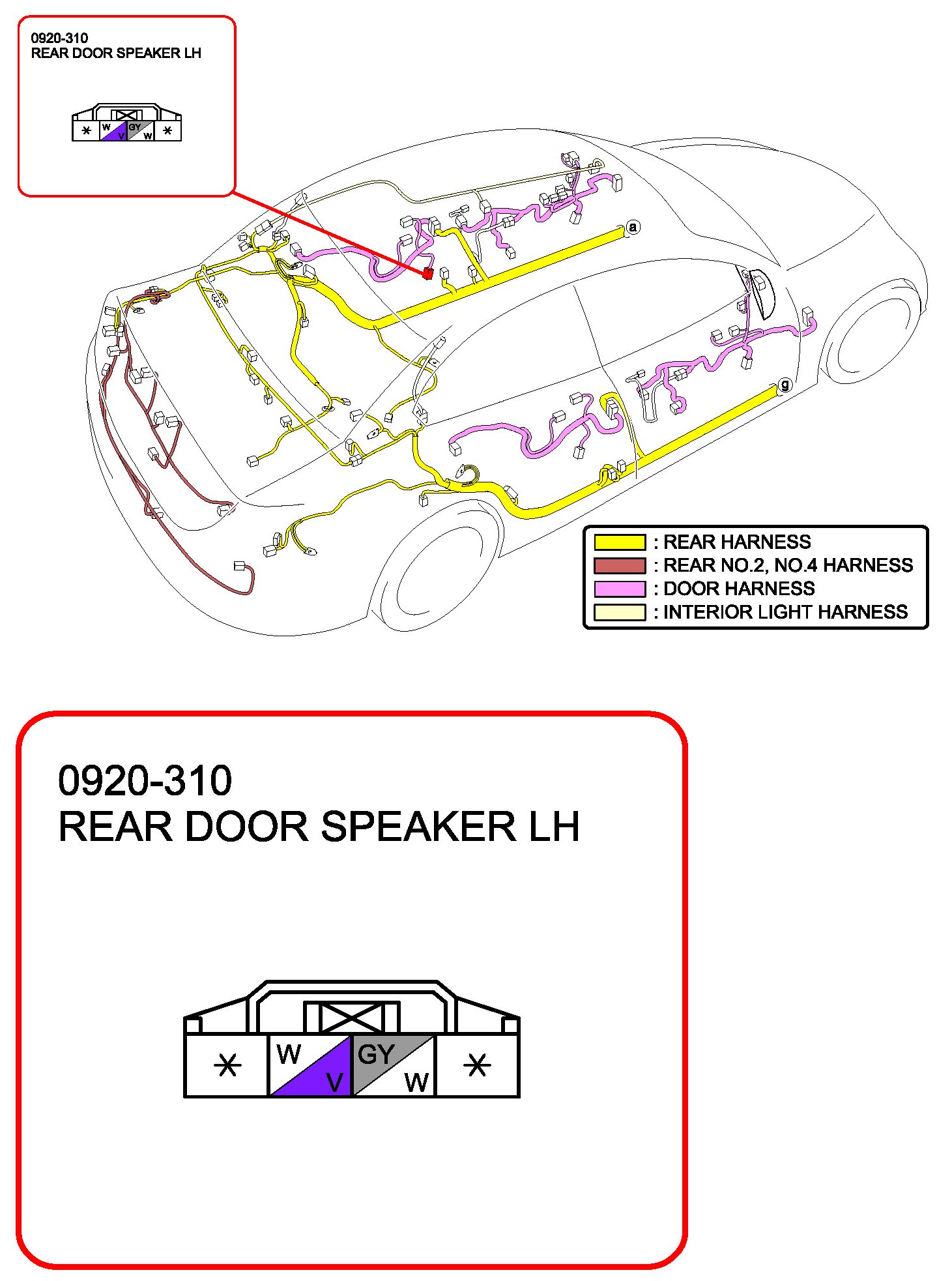 0920-310
REAR DOOR SPEAKER LH

* W V GY W *

a

g

: REAR HARNESS
: REAR NO.2, NO.4 HARNESS
: DOOR HARNESS
: INTERIOR LIGHT HARNESS

0920-310
REAR DOOR SPEAKER LH

* W V GY W *