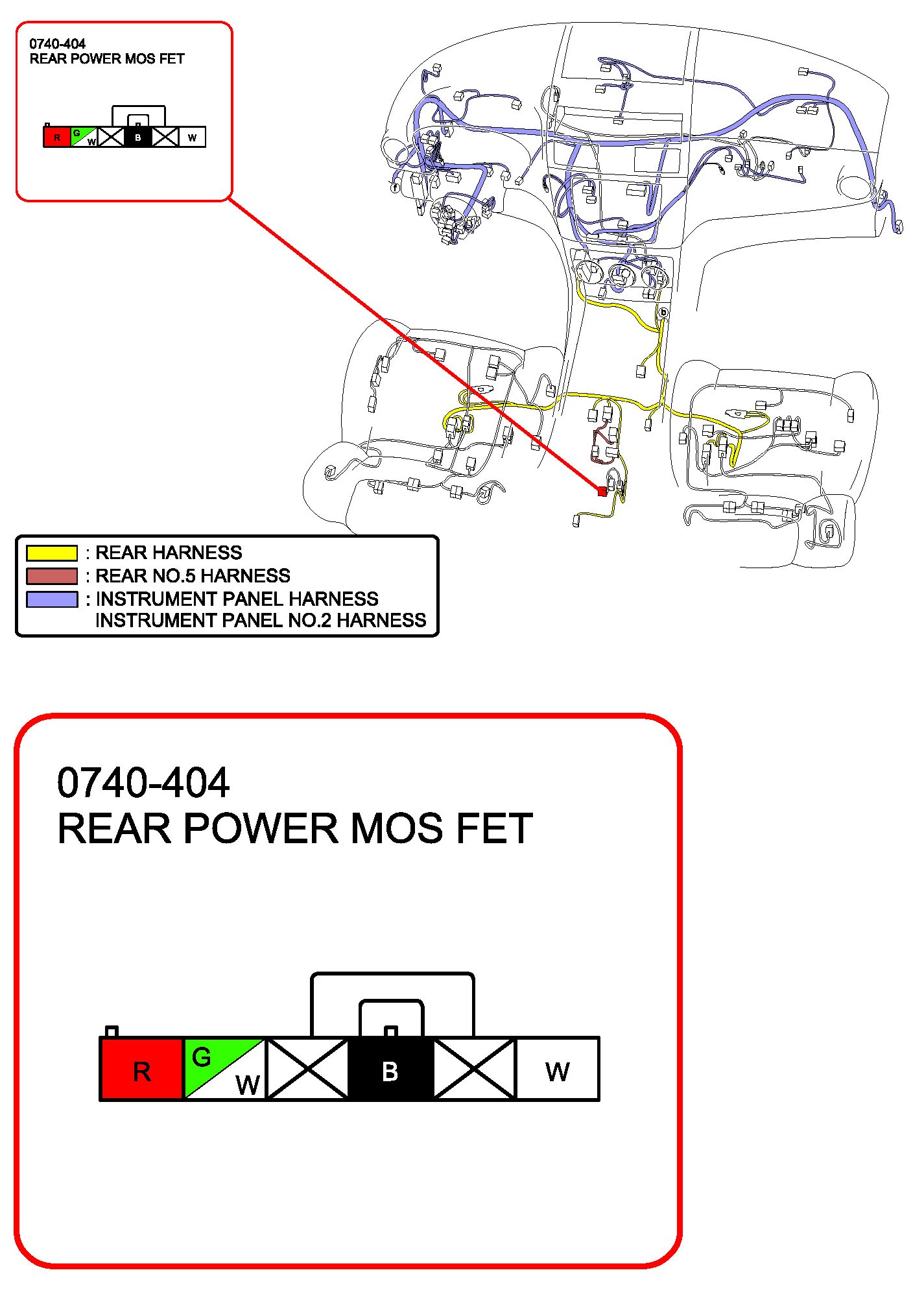 0740-404
REAR POWER MOS FET

R G W B W

f b

: REAR HARNESS
: REAR NO.5 HARNESS
: INSTRUMENT PANEL HARNESS
INSTRUMENT PANEL NO.2 HARNESS

0740-404
REAR POWER MOS FET

R G W B W