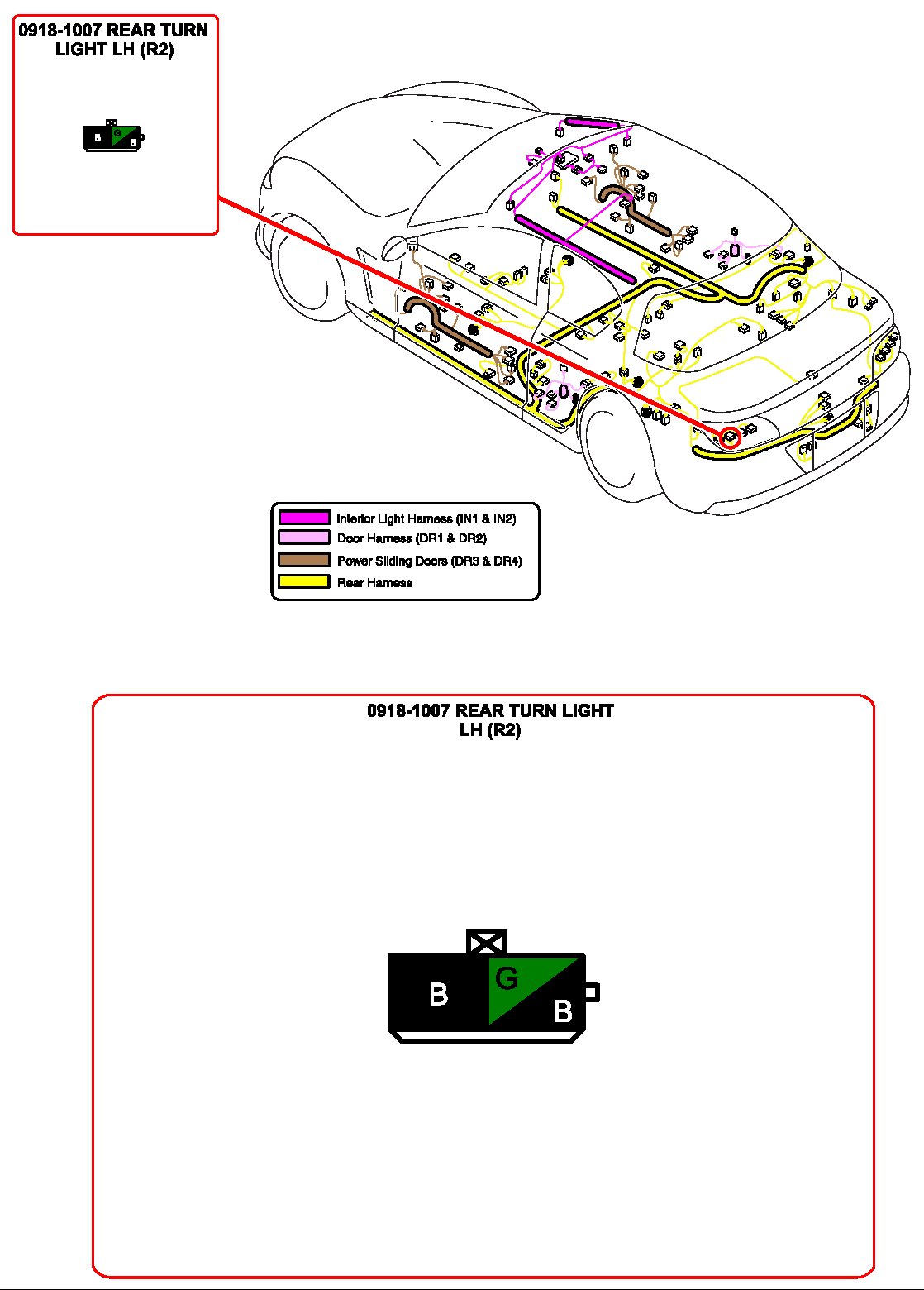 0918-1007 REAR TURN LIGHT LH (R2)

B G B

Interior Light Harness (IN1 & IN2)
Door Harness (DR1 & DR2)
Power Sliding Doors (DR3 & DR4)
Rear Harness

0918-1007 REAR TURN LIGHT LH (R2)

B G B