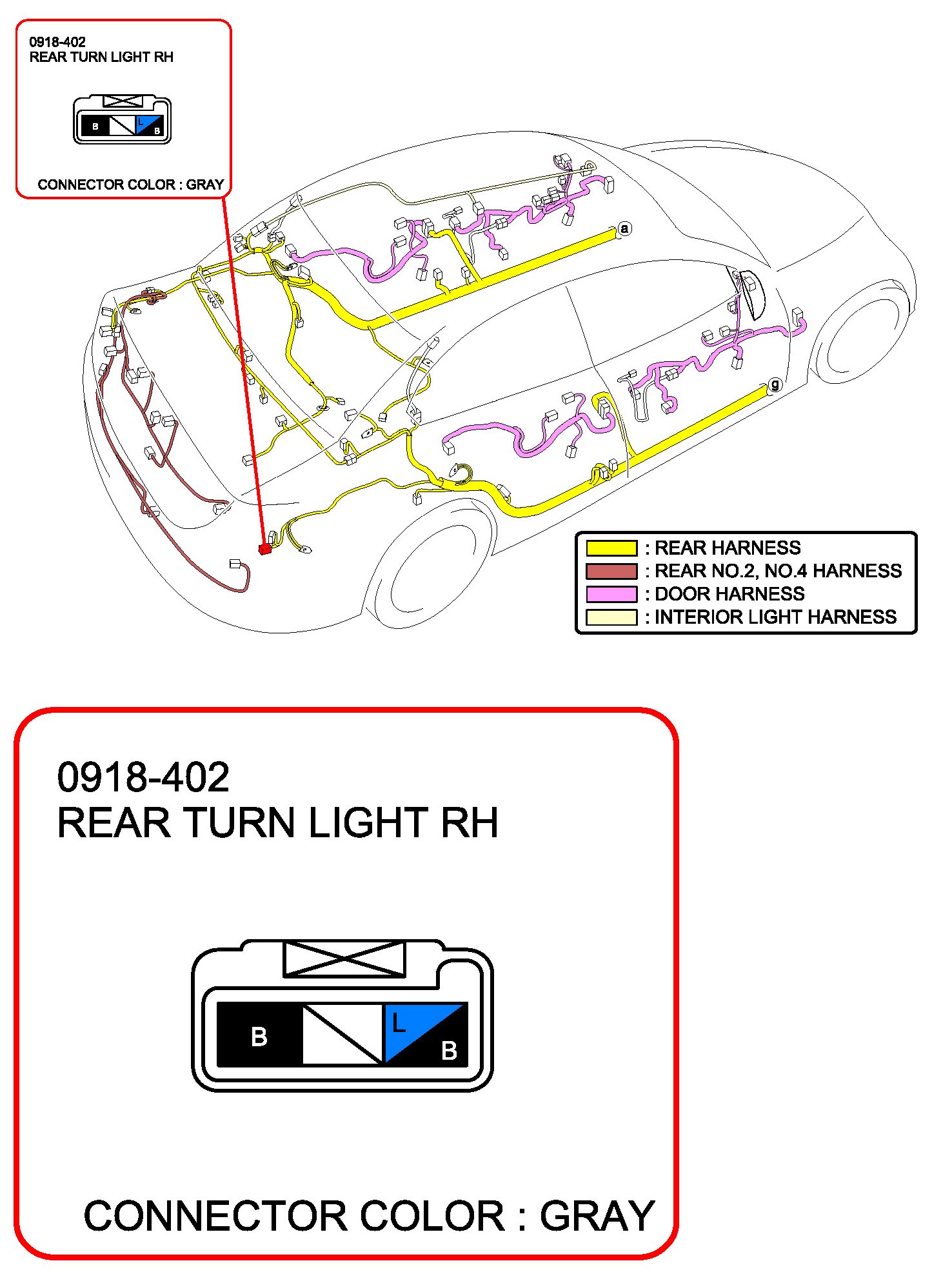 0918-402
REAR TURN LIGHT RH

B L B

CONNECTOR COLOR : GRAY

a

g

: REAR HARNESS
: REAR NO.2, NO.4 HARNESS
: DOOR HARNESS
: INTERIOR LIGHT HARNESS

0918-402
REAR TURN LIGHT RH

B L B

CONNECTOR COLOR : GRAY