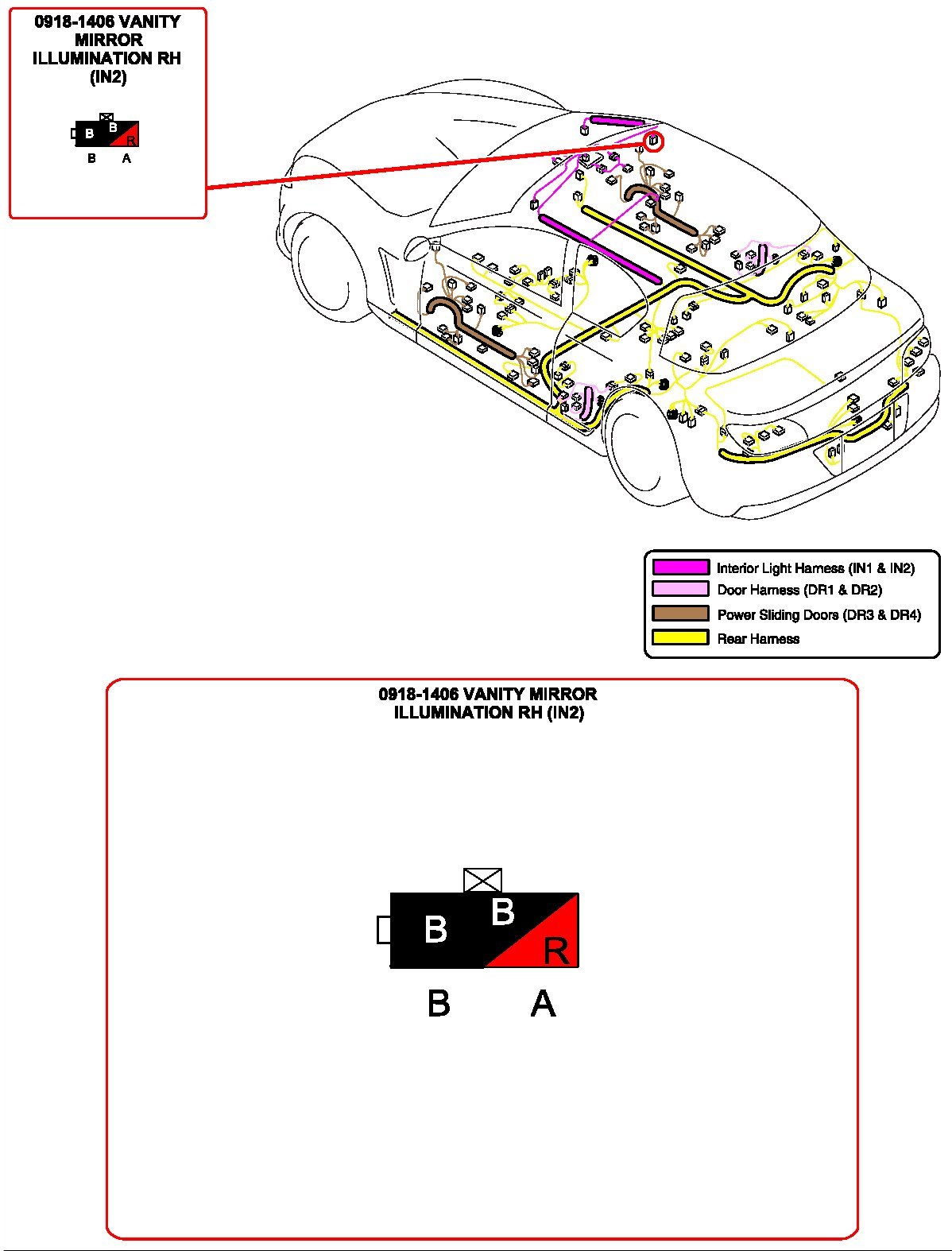 0918-1406 VANITY MIRROR ILLUMINATION RH (IN2)

B B R
B A

Interior Light Harness (IN1 & IN2)
Door Harness (DR1 & DR2)
Power Sliding Doors (DR3 & DR4)
Rear Harness

0918-1406 VANITY MIRROR ILLUMINATION RH (IN2)

B B R
B A