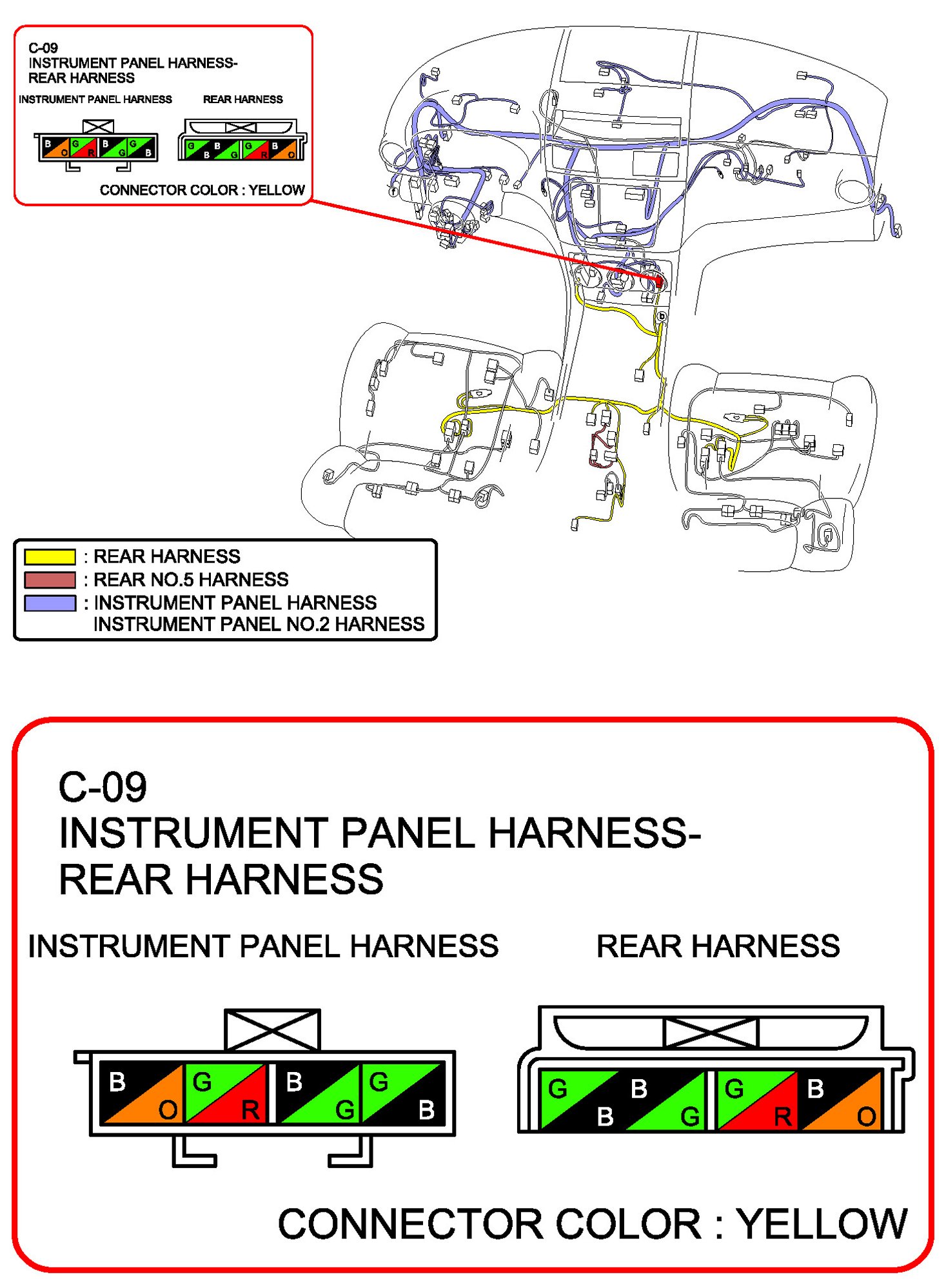 C-09
INSTRUMENT PANEL HARNESS-
REAR HARNESS

INSTRUMENT PANEL HARNESS

B O G R B G G B

REAR HARNESS

G B B G G R B O

CONNECTOR COLOR : YELLOW

f

b

: REAR HARNESS
: REAR NO.5 HARNESS
: INSTRUMENT PANEL HARNESS
INSTRUMENT PANEL NO.2 HARNESS

C-09
INSTRUMENT PANEL HARNESS-
REAR HARNESS

INSTRUMENT PANEL HARNESS

B O G R B G G B

REAR HARNESS

G B B G G R B O

CONNECTOR COLOR : YELLOW