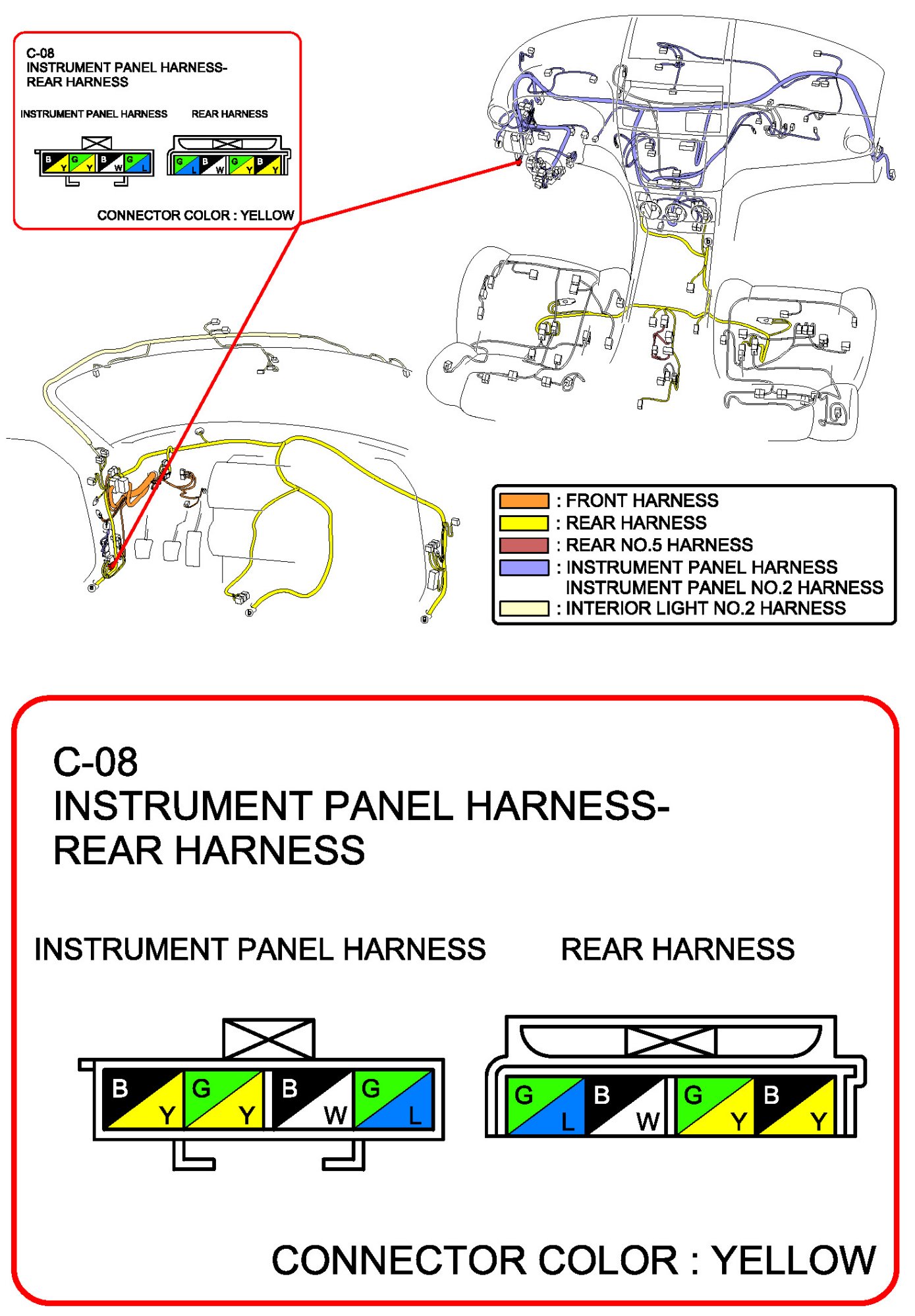 C-08
INSTRUMENT PANEL HARNESS-
REAR HARNESS

INSTRUMENT PANEL HARNESS

REAR HARNESS

B Y G Y B W G L

G L B W G Y B Y

CONNECTOR COLOR : YELLOW

b

b

: FRONT HARNESS
: REAR HARNESS
: REAR NO.5 HARNESS
: INSTRUMENT PANEL HARNESS
INSTRUMENT PANEL NO.2 HARNESS
: INTERIOR LIGHT NO.2 HARNESS

C-08
INSTRUMENT PANEL HARNESS-
REAR HARNESS

INSTRUMENT PANEL HARNESS

REAR HARNESS

B Y G Y B W G L

G L B W G Y B Y

CONNECTOR COLOR : YELLOW