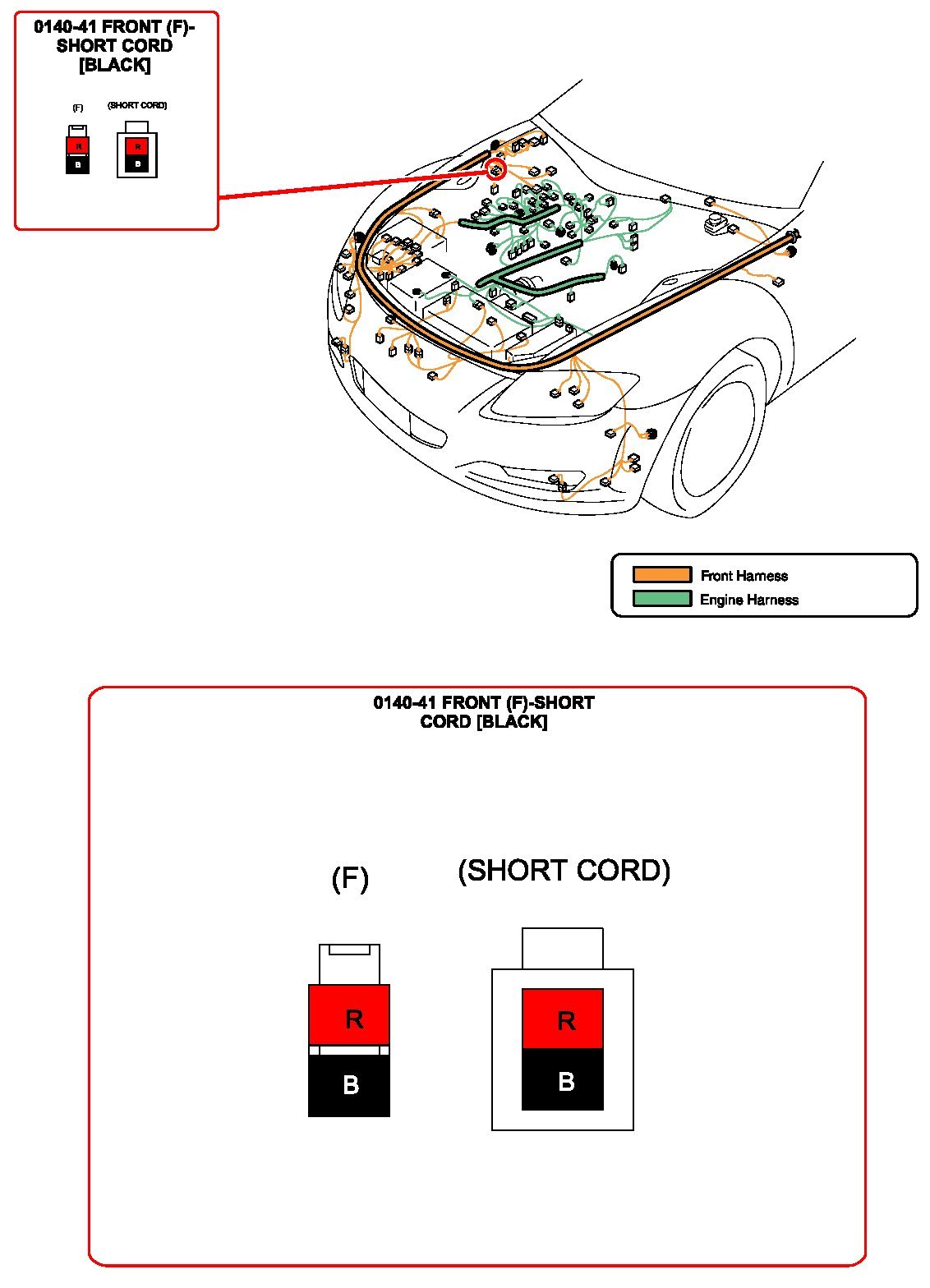 0140-41 FRONT (F)-SHORT CORD [BLACK]

(F)
(SHORT CORD)

R
B
R
B

Front Harness
Engine Harness

0140-41 FRONT (F)-SHORT CORD [BLACK]

(F)
(SHORT CORD)

R
B
R
B