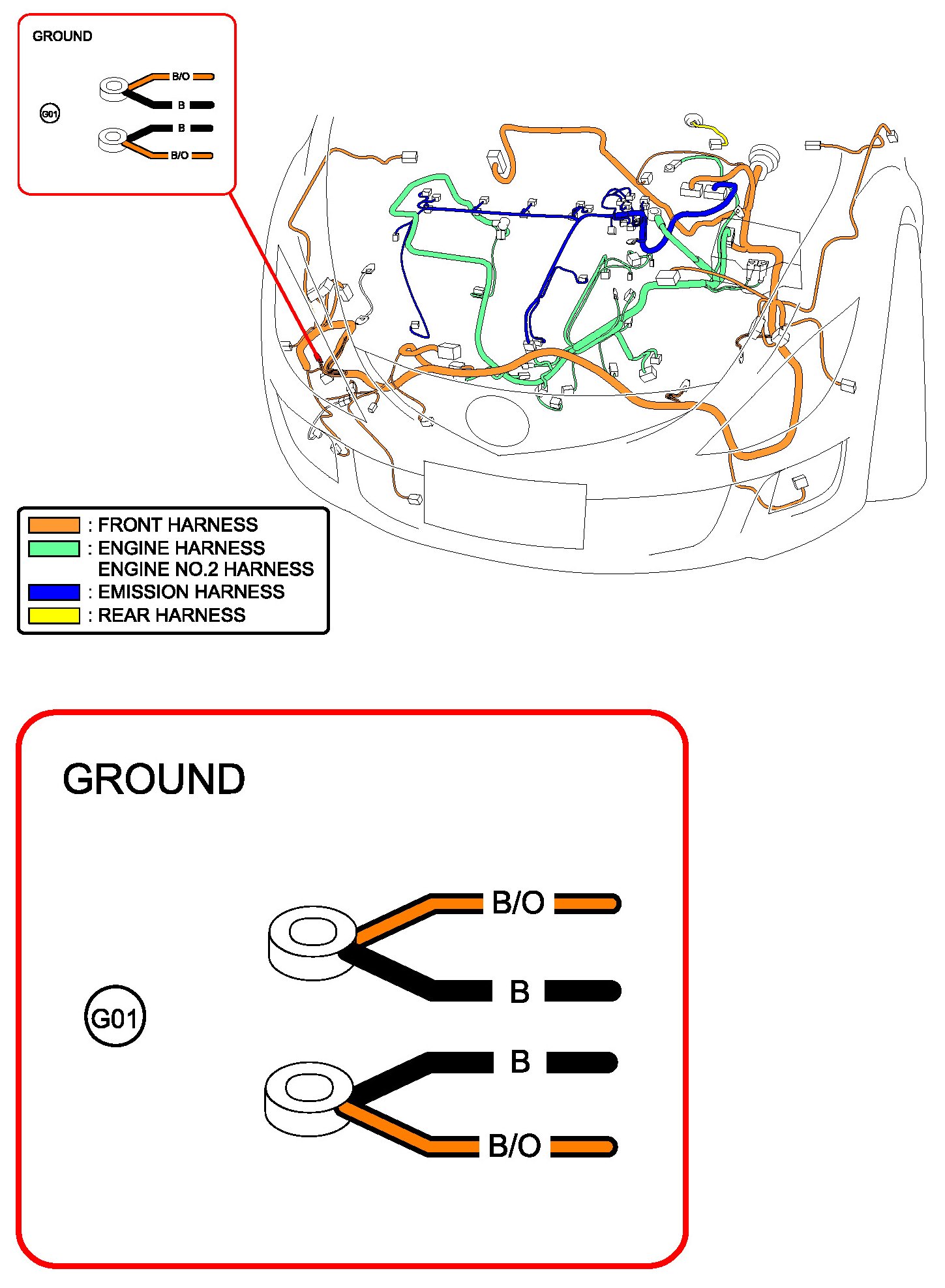 GROUND

B/O
B
G01
B
B/O

: FRONT HARNESS
: ENGINE HARNESS
ENGINE NO.2 HARNESS
: EMISSION HARNESS
: REAR HARNESS

GROUND

B/O
B
G01
B
B/O