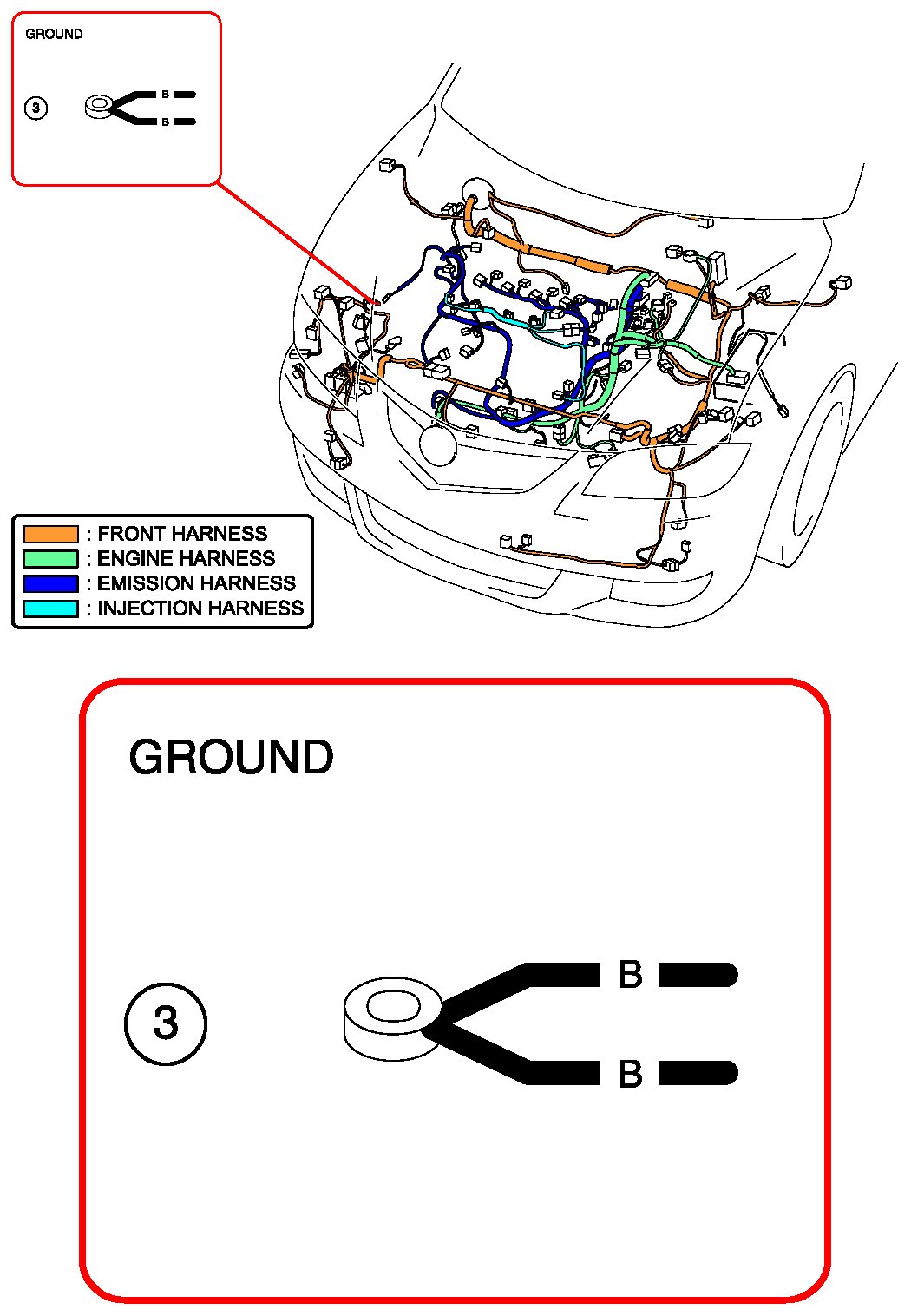 GROUND

3

B

B

: FRONT HARNESS
: ENGINE HARNESS
: EMISSION HARNESS
: INJECTION HARNESS

GROUND

3

B

B