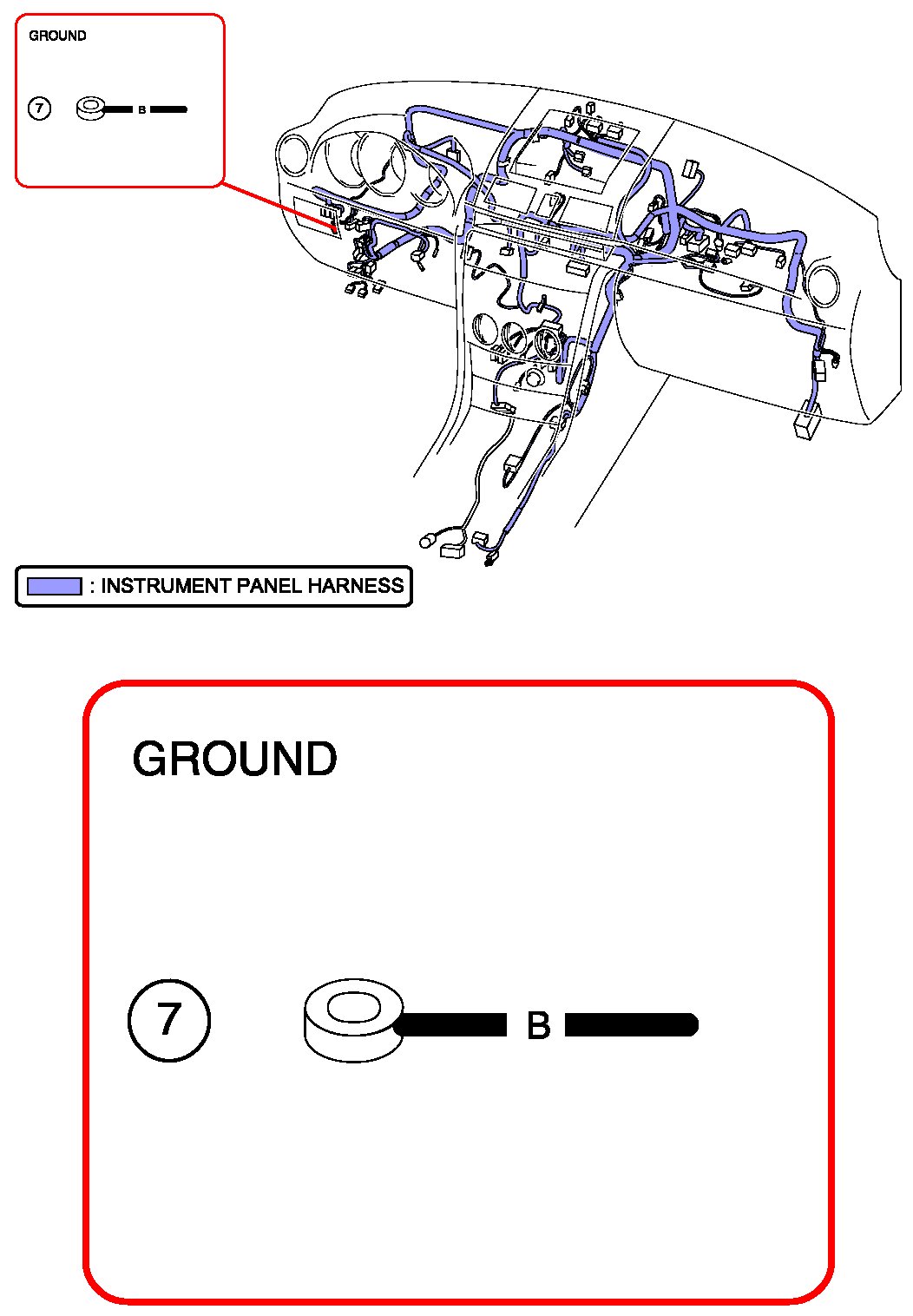 GROUND

7

B

: INSTRUMENT PANEL HARNESS

GROUND

7

B