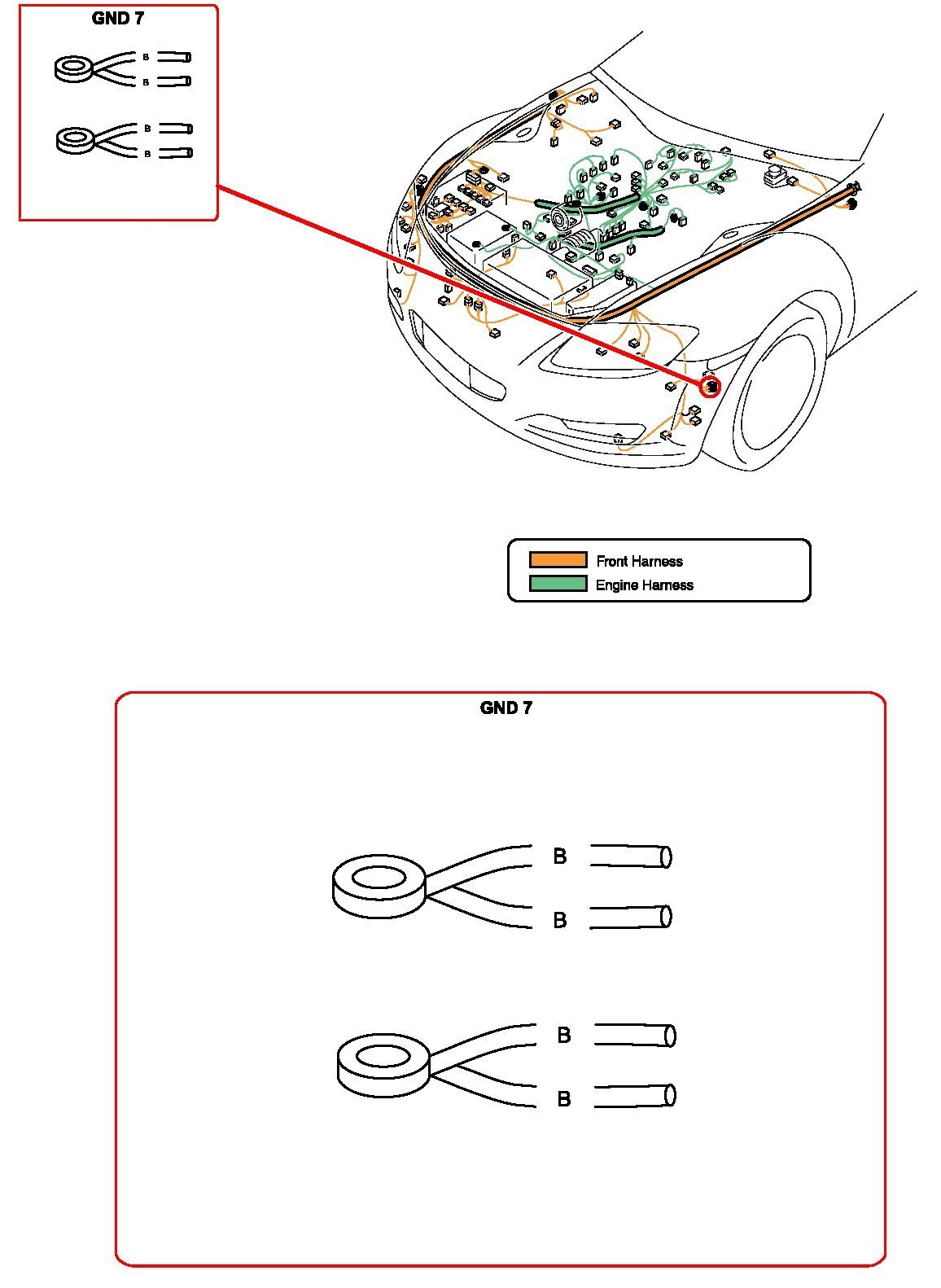 GND 7

B
B

B
B

Front Harness
Engine Harness

GND 7

B
B

B
B