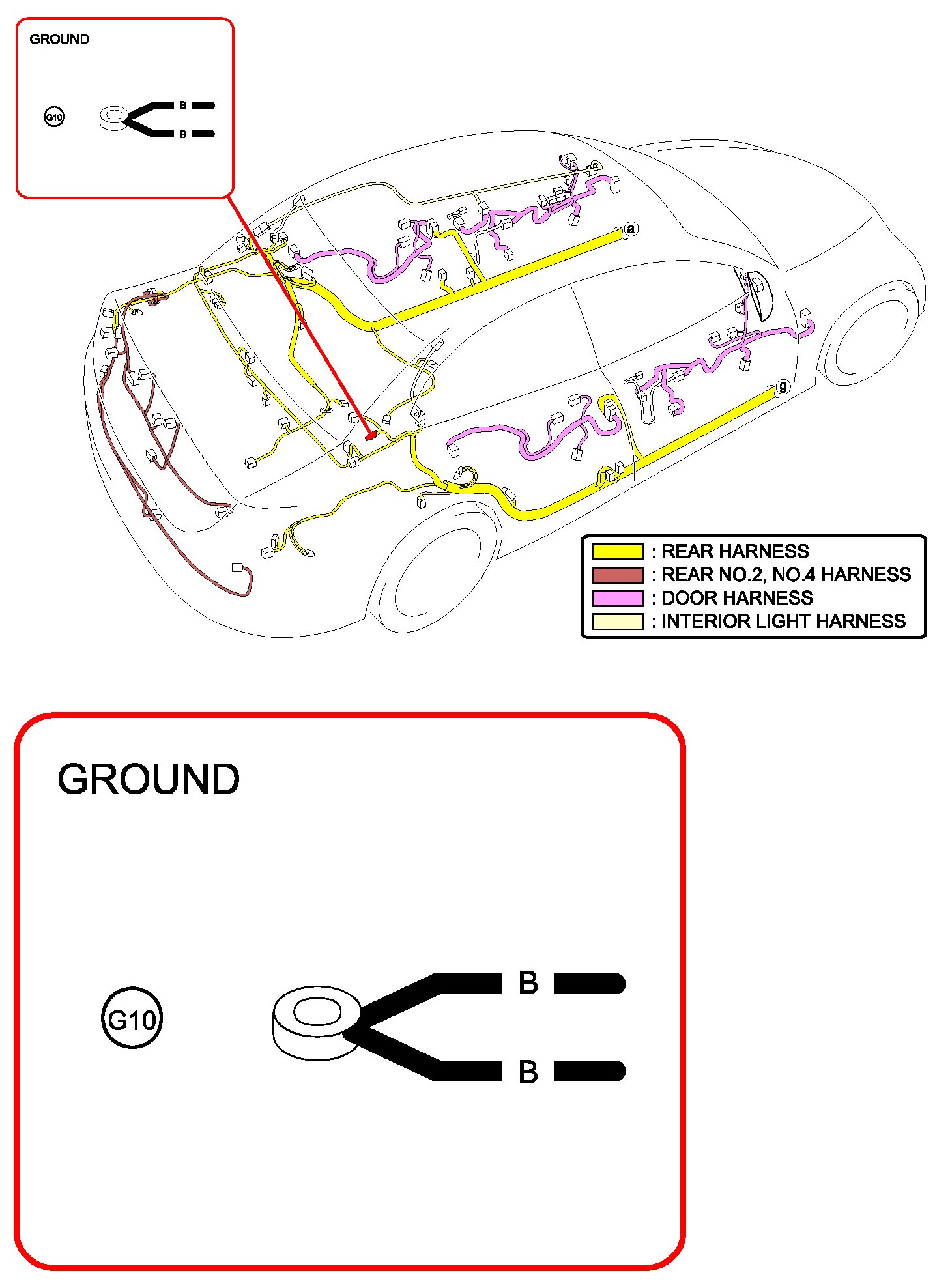 GROUND

G10

B

B

a

g

: REAR HARNESS
: REAR NO.2, NO.4 HARNESS
: DOOR HARNESS
: INTERIOR LIGHT HARNESS

GROUND

G10

B

B