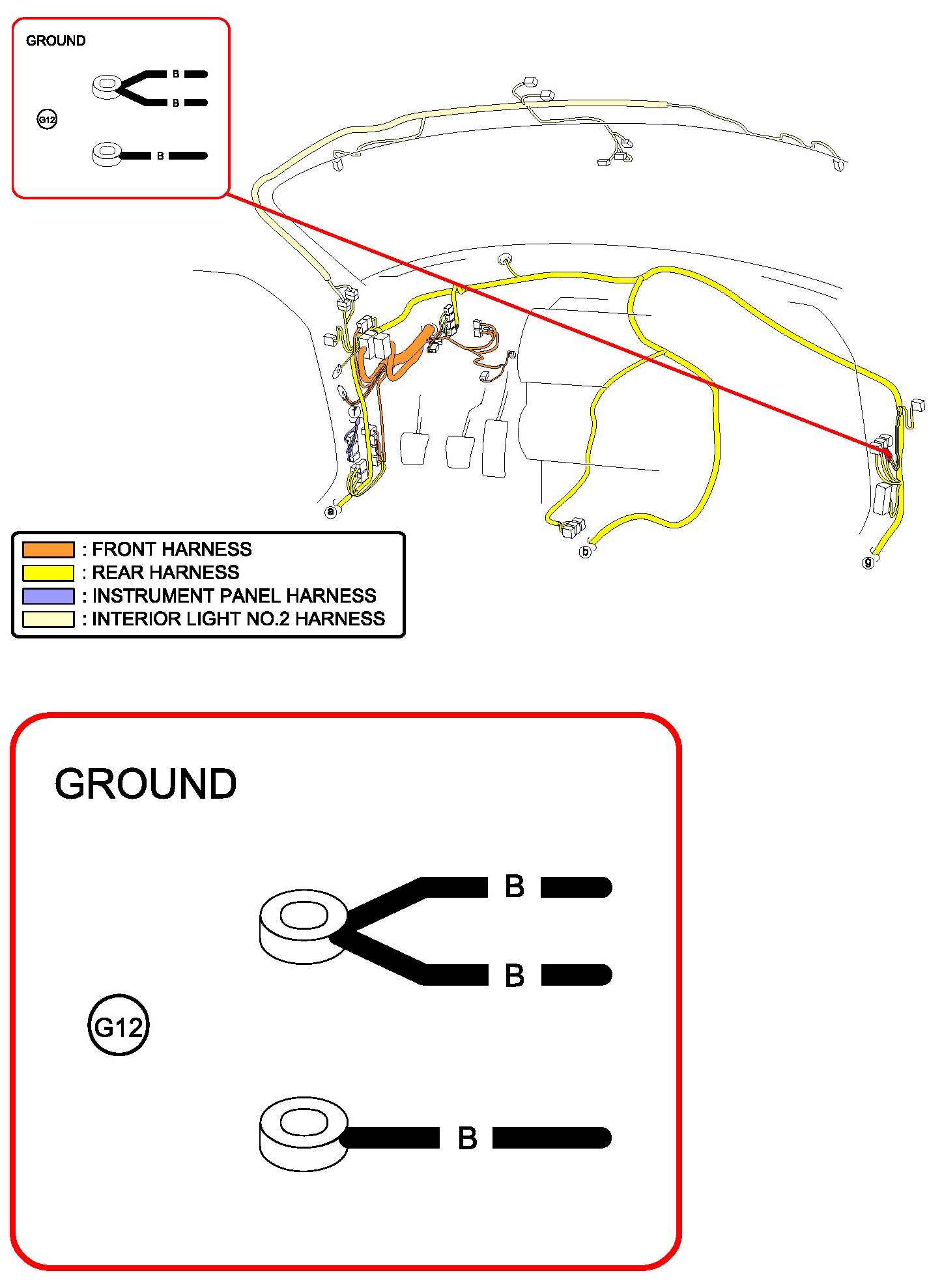 GROUND

B

B

G12

B

f

a

b

g

: FRONT HARNESS
: REAR HARNESS
: INSTRUMENT PANEL HARNESS
: INTERIOR LIGHT NO.2 HARNESS

GROUND

B

B

G12

B