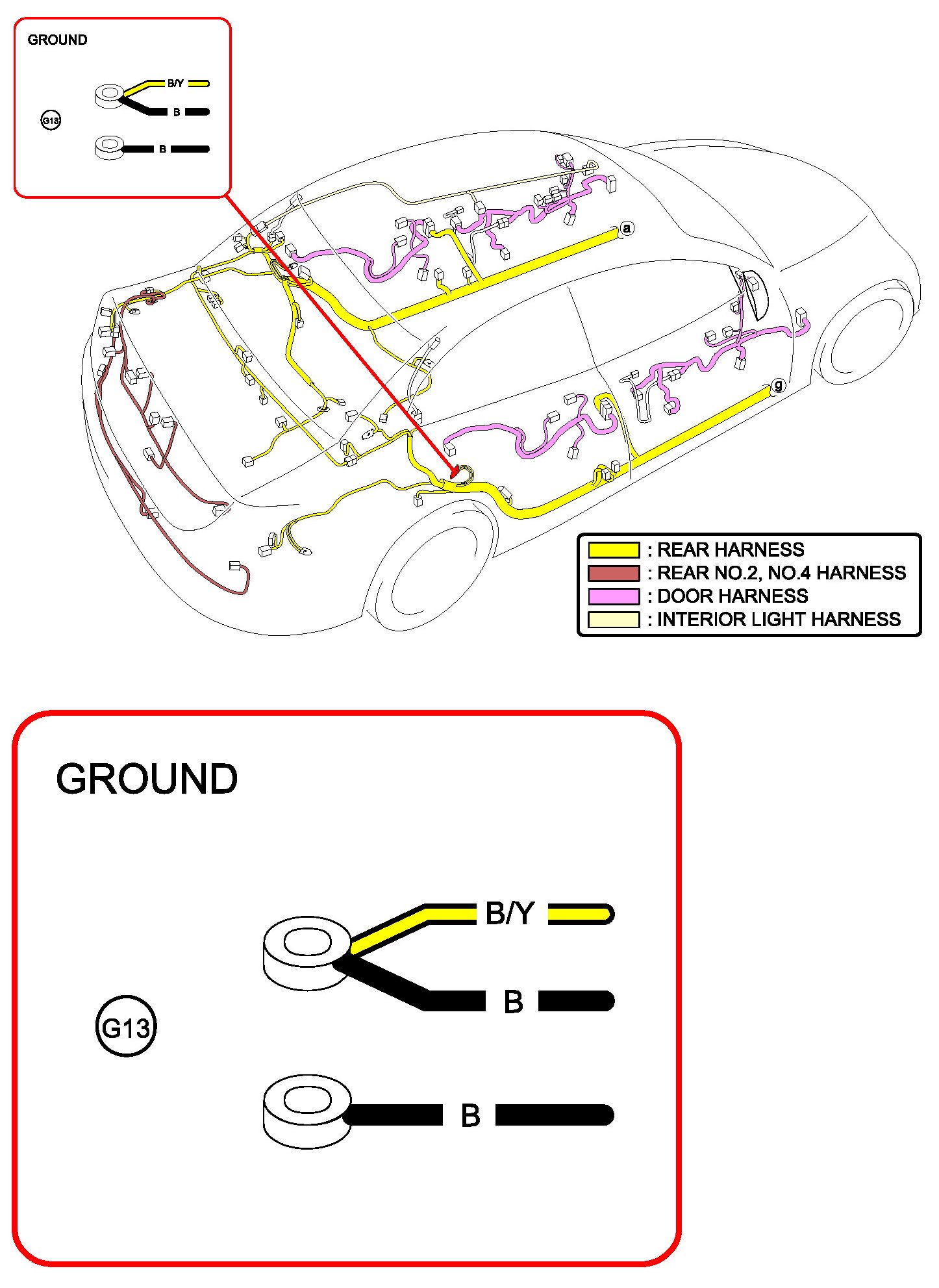 GROUND

B/Y

B

G13

B

a

g

: REAR HARNESS
: REAR NO.2, NO.4 HARNESS
: DOOR HARNESS
: INTERIOR LIGHT HARNESS

GROUND

B/Y

B

G13

B