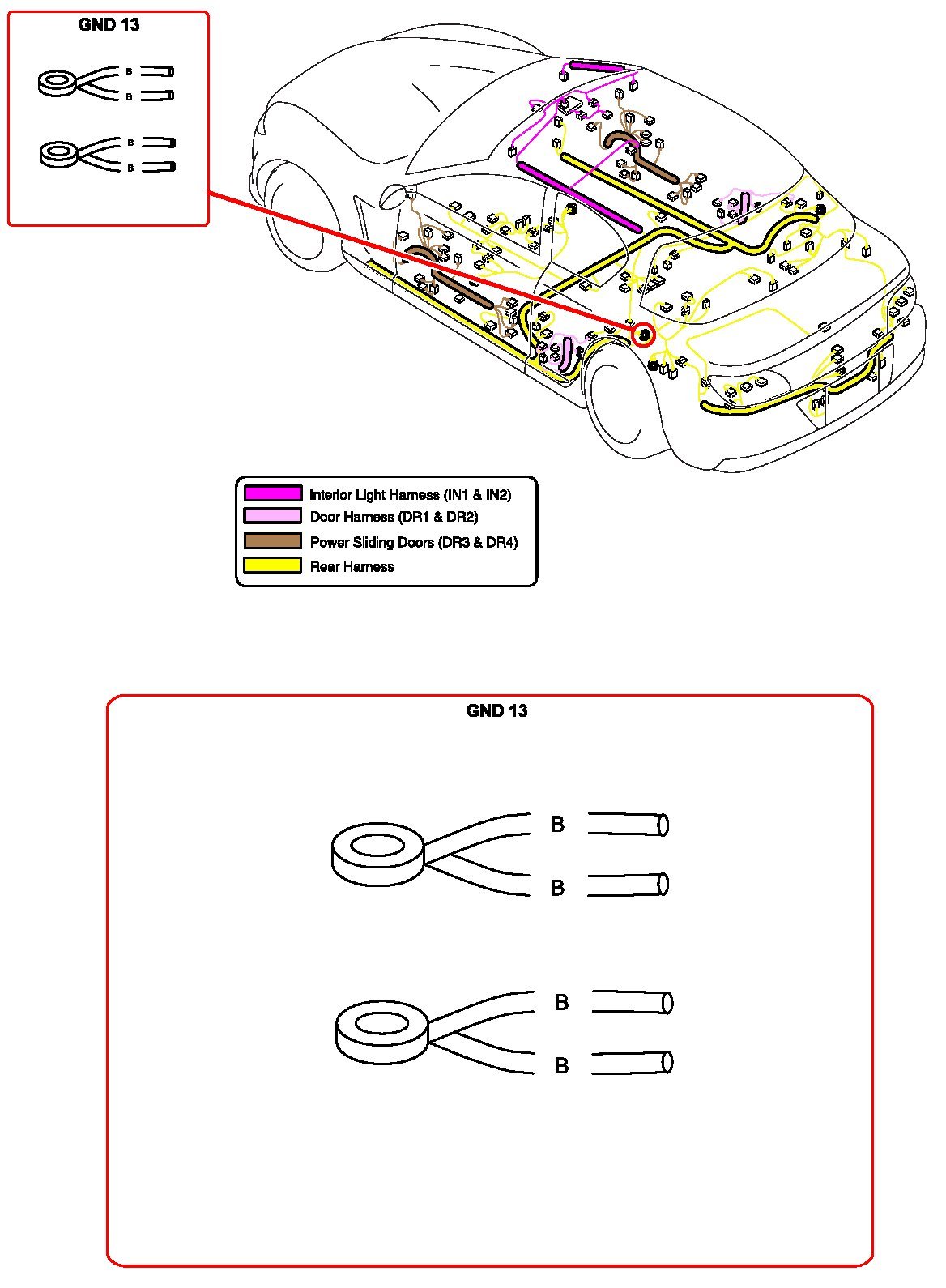 GND 13

B
B

B
B

Interior Light Harness (IN1 & IN2)
Door Harness (DR1 & DR2)
Power Sliding Doors (DR3 & DR4)
Rear Harness

GND 13

B
B

B
B