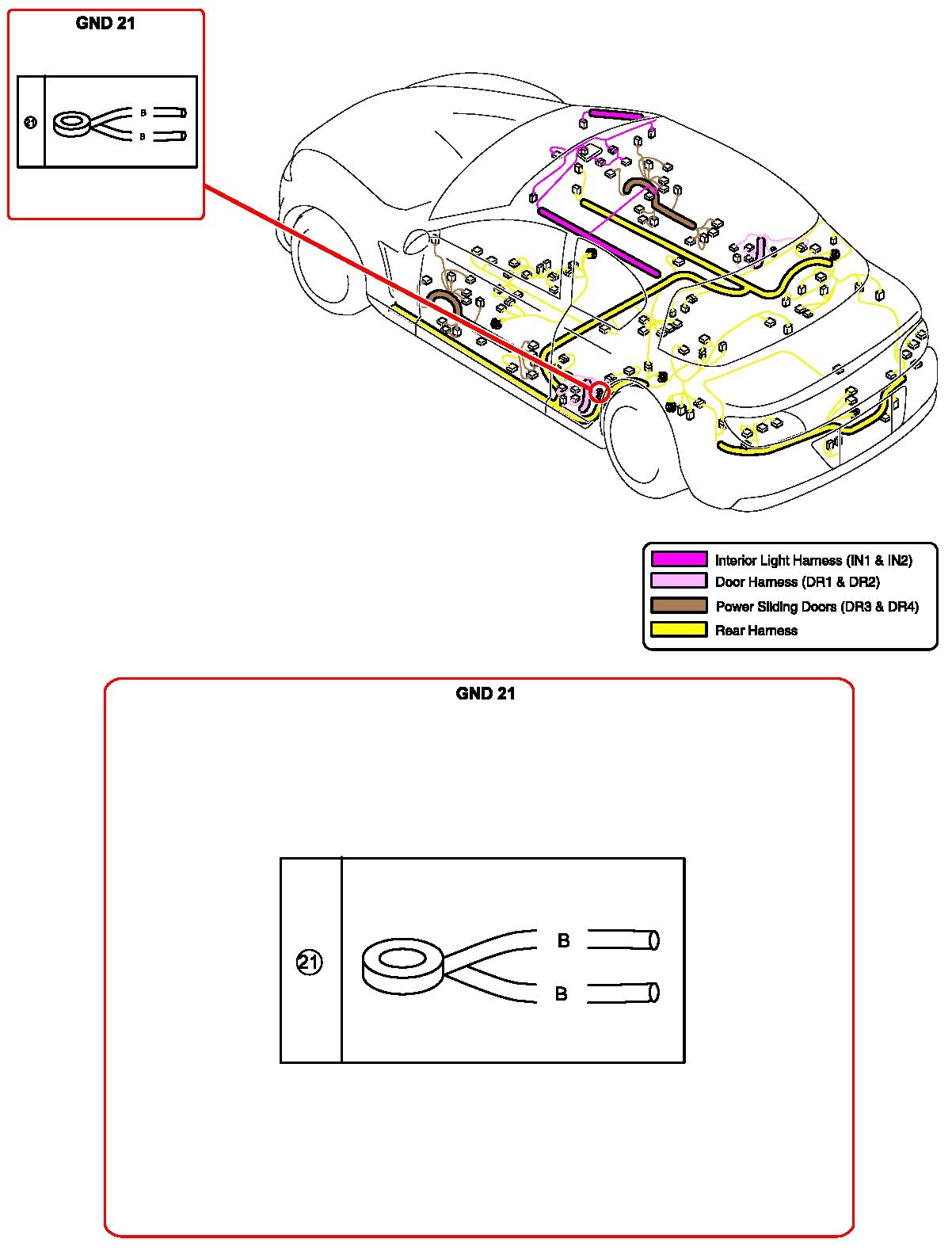 GND 21

21

B

B

Interior Light Harness (IN1 & IN2)
Door Harness (DR1 & DR2)
Power Sliding Doors (DR3 & DR4)
Rear Harness

GND 21

21

B

B