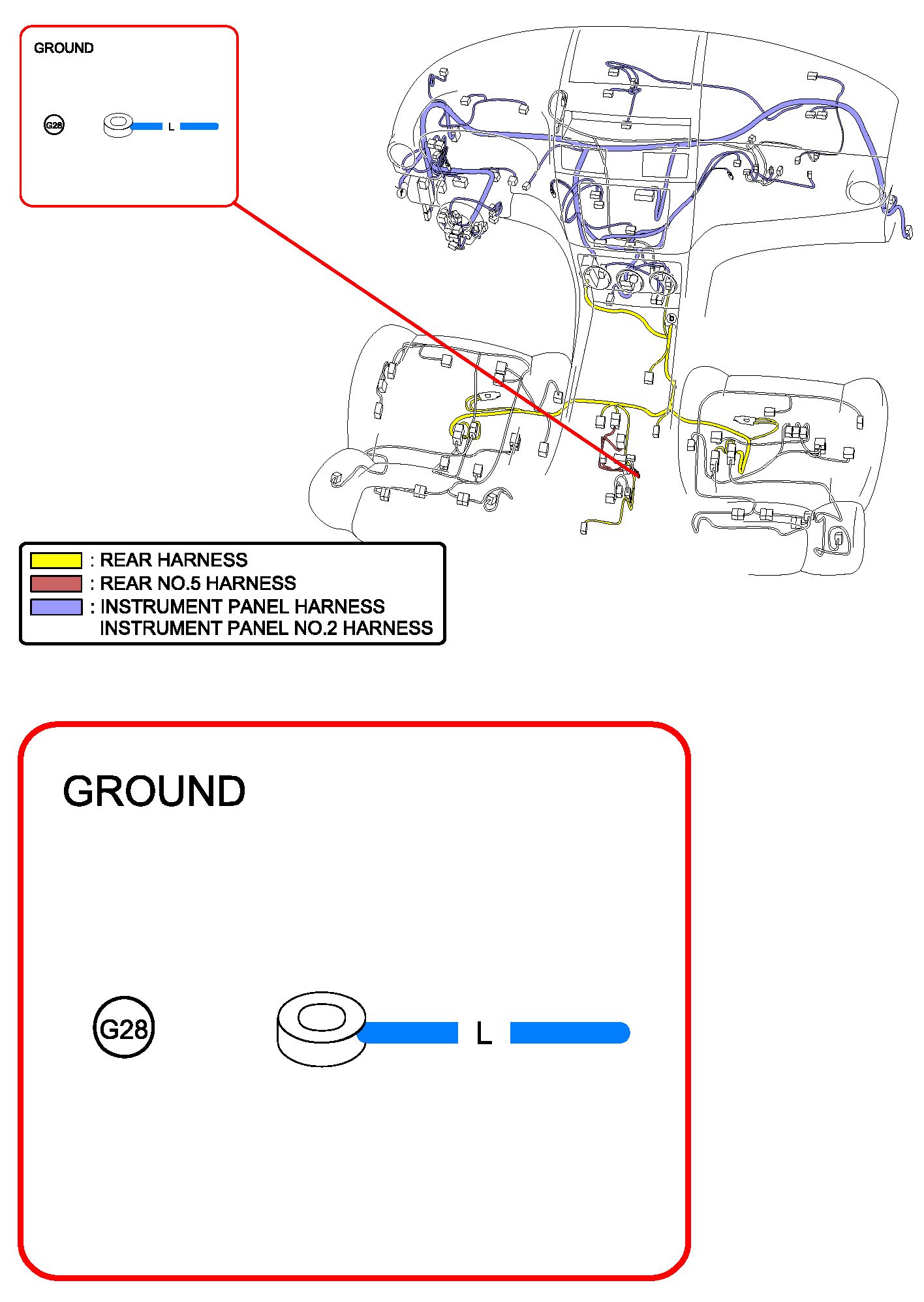 GROUND

G28

L

f

b

: REAR HARNESS
: REAR NO.5 HARNESS
: INSTRUMENT PANEL HARNESS
INSTRUMENT PANEL NO.2 HARNESS

GROUND

G28

L