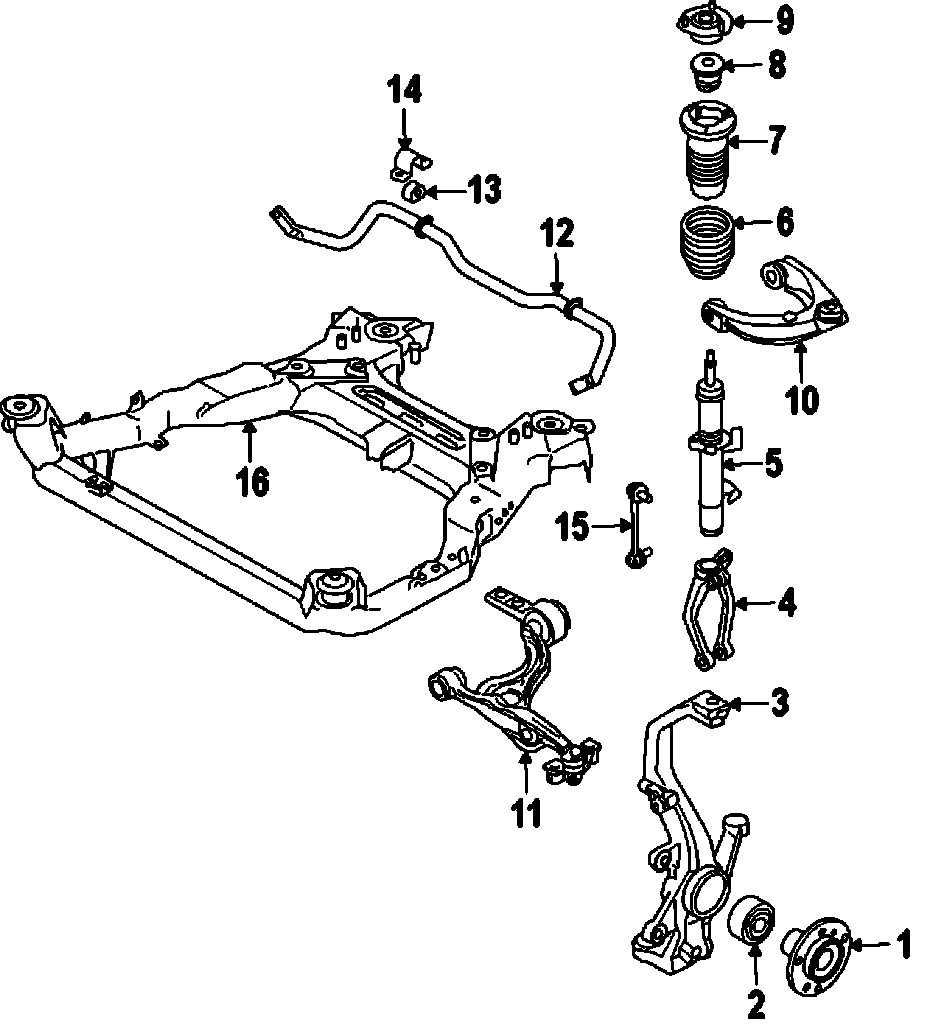 9
8
14
7
13
6
12
10
16
5
15
4
3
11
1
2