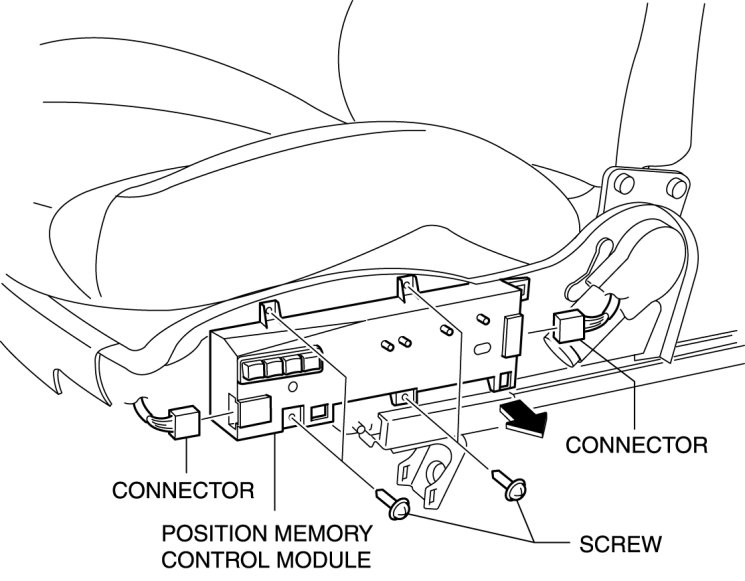 CONNECTOR

CONNECTOR

POSITION MEMORY CONTROL MODULE

SCREW