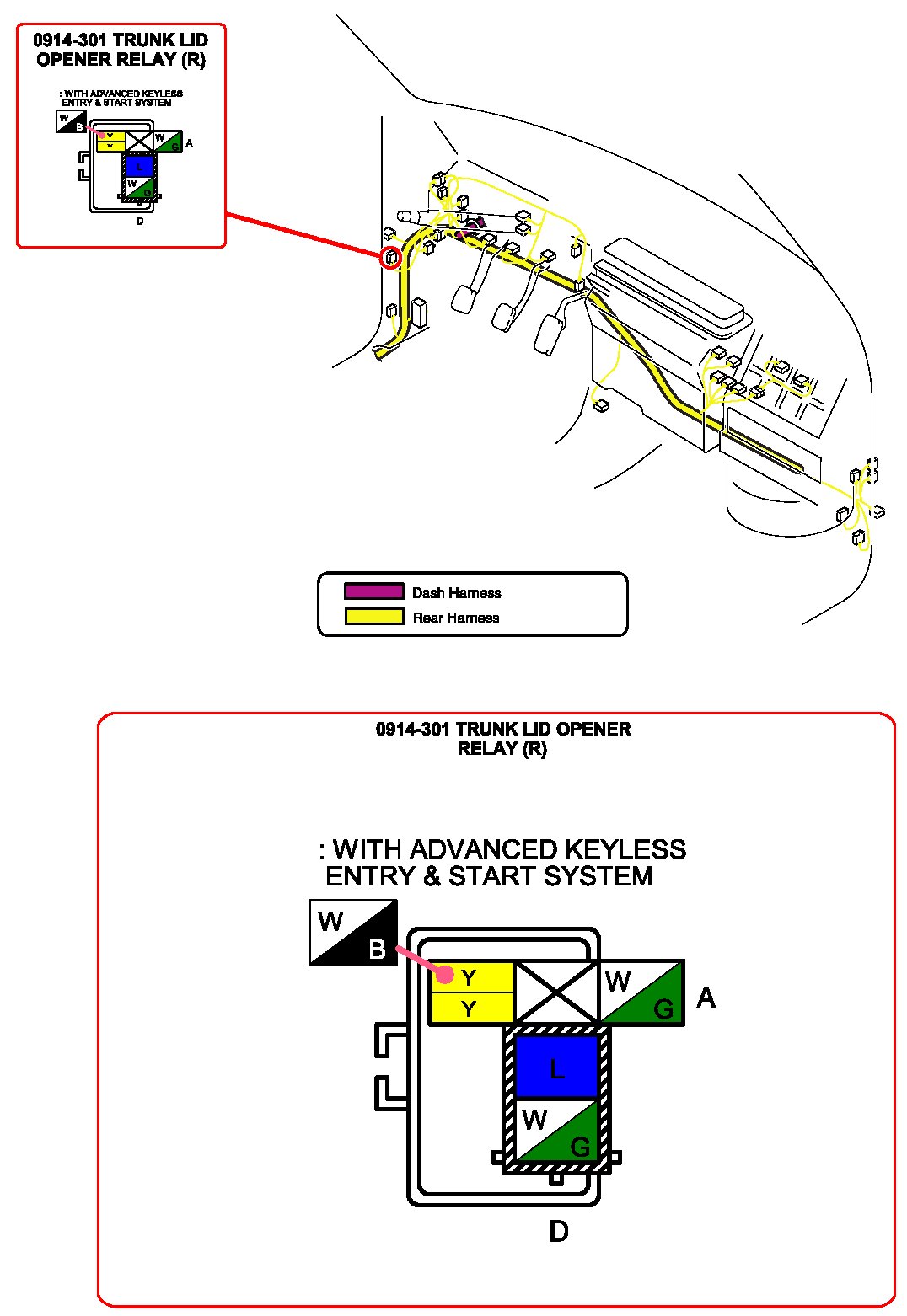 0914-301 TRUNK LID OPENER RELAY (R)

: WITH ADVANCED KEYLESS ENTRY & START SYSTEM

W
B
Y
Y
W
G
A
L
W
G
D

Dash Harness
Rear Harness

0914-301 TRUNK LID OPENER RELAY (R)

: WITH ADVANCED KEYLESS ENTRY & START SYSTEM

W
B
Y
Y
W
G
A
L
W
G
D