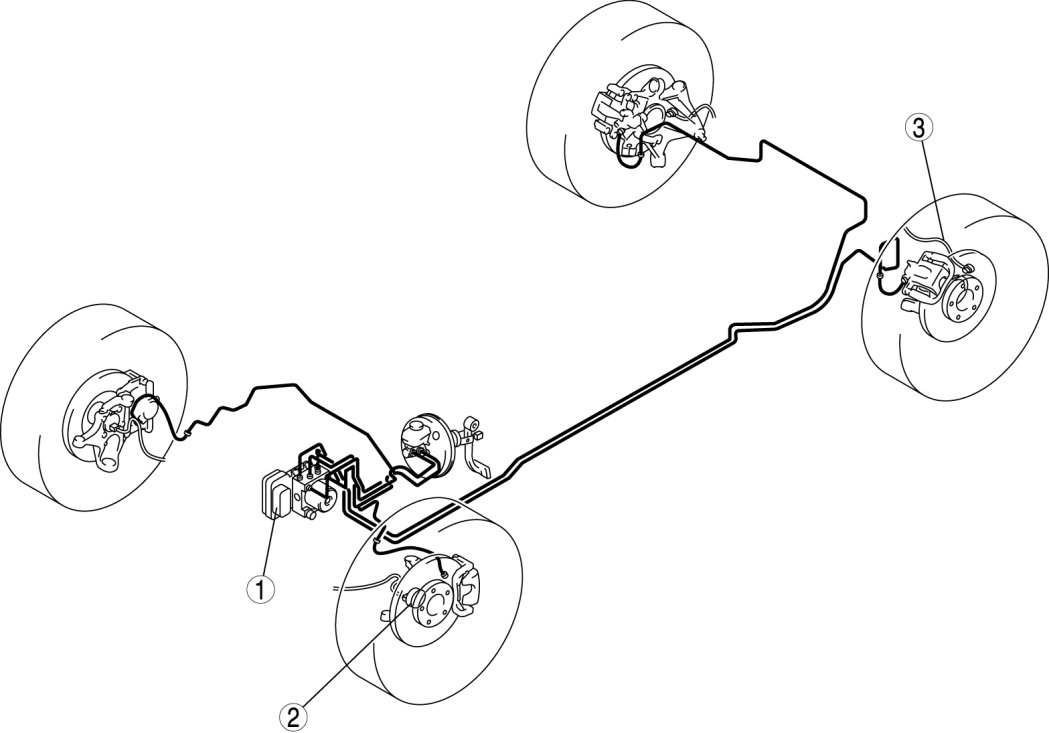 3

1

2