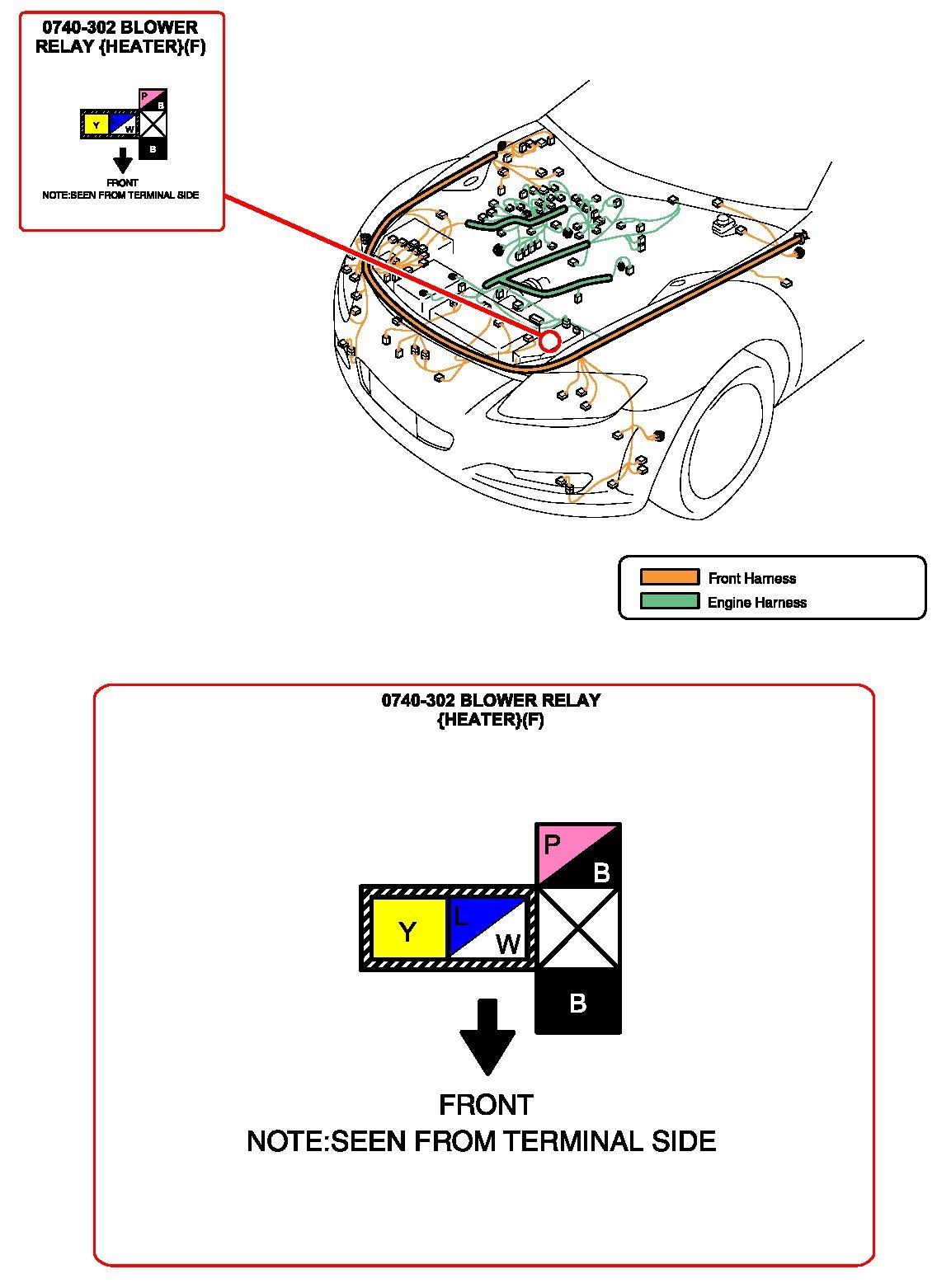 0740-302 BLOWER RELAY {HEATER}(F)

P
B
Y
W
B

FRONT
NOTE:SEEN FROM TERMINAL SIDE

Front Harness
Engine Harness

0740-302 BLOWER RELAY {HEATER}(F)

P
B
Y
L
W
B

FRONT
NOTE:SEEN FROM TERMINAL SIDE