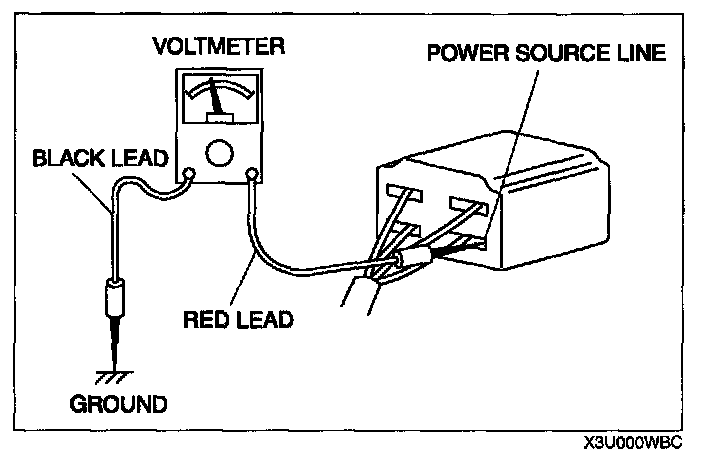 VOLTMETER
POWER SOURCE LINE
BLACK LEAD
RED LEAD
GROUND
X3U000WBC