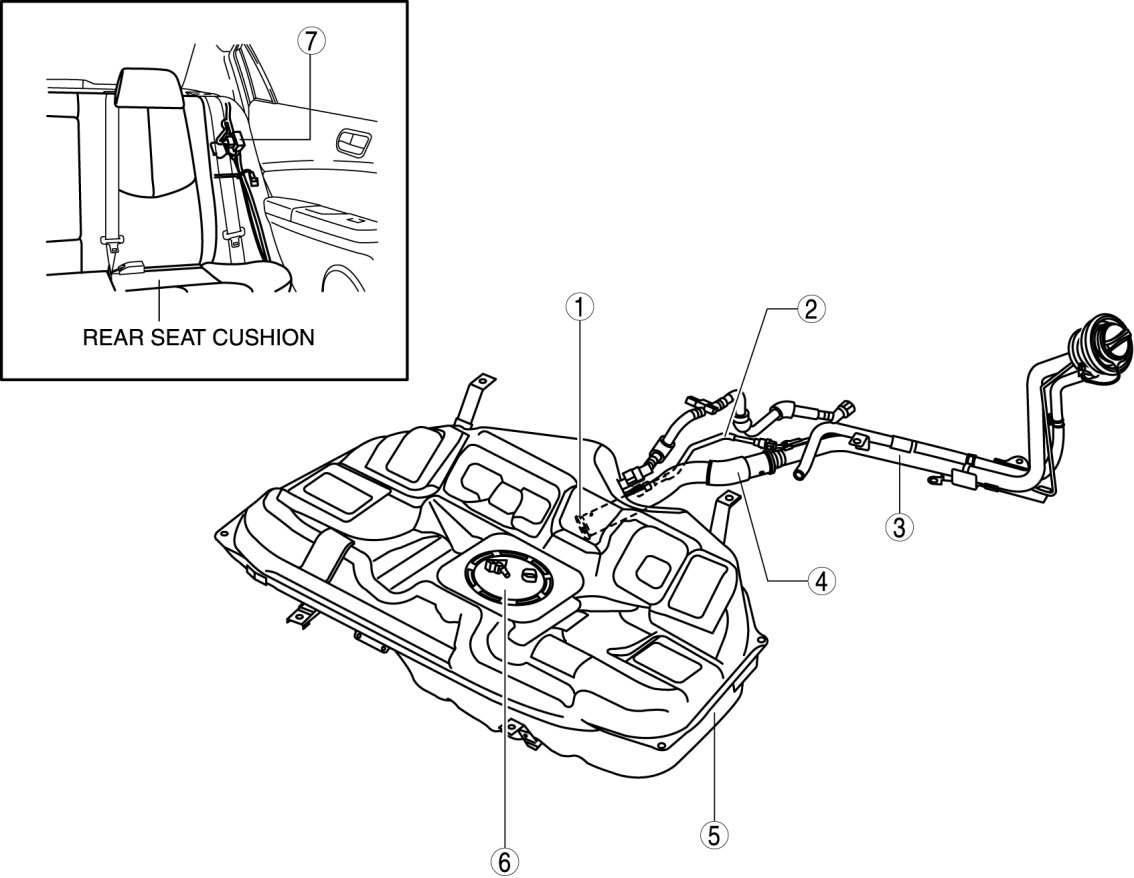 7
REAR SEAT CUSHION
1
2
3
4
5
6