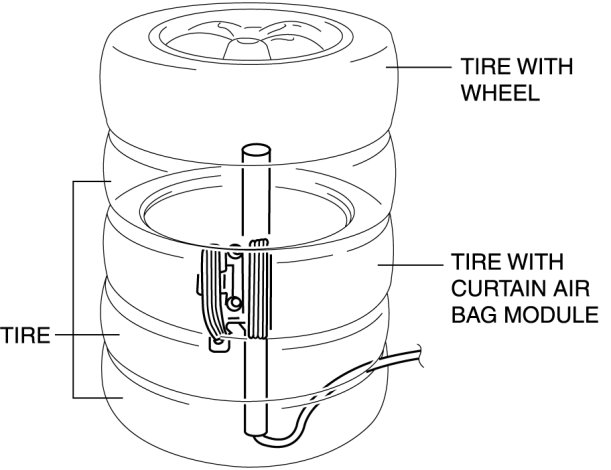 TIRE WITH WHEEL

TIRE WITH CURTAIN AIR BAG MODULE

TIRE