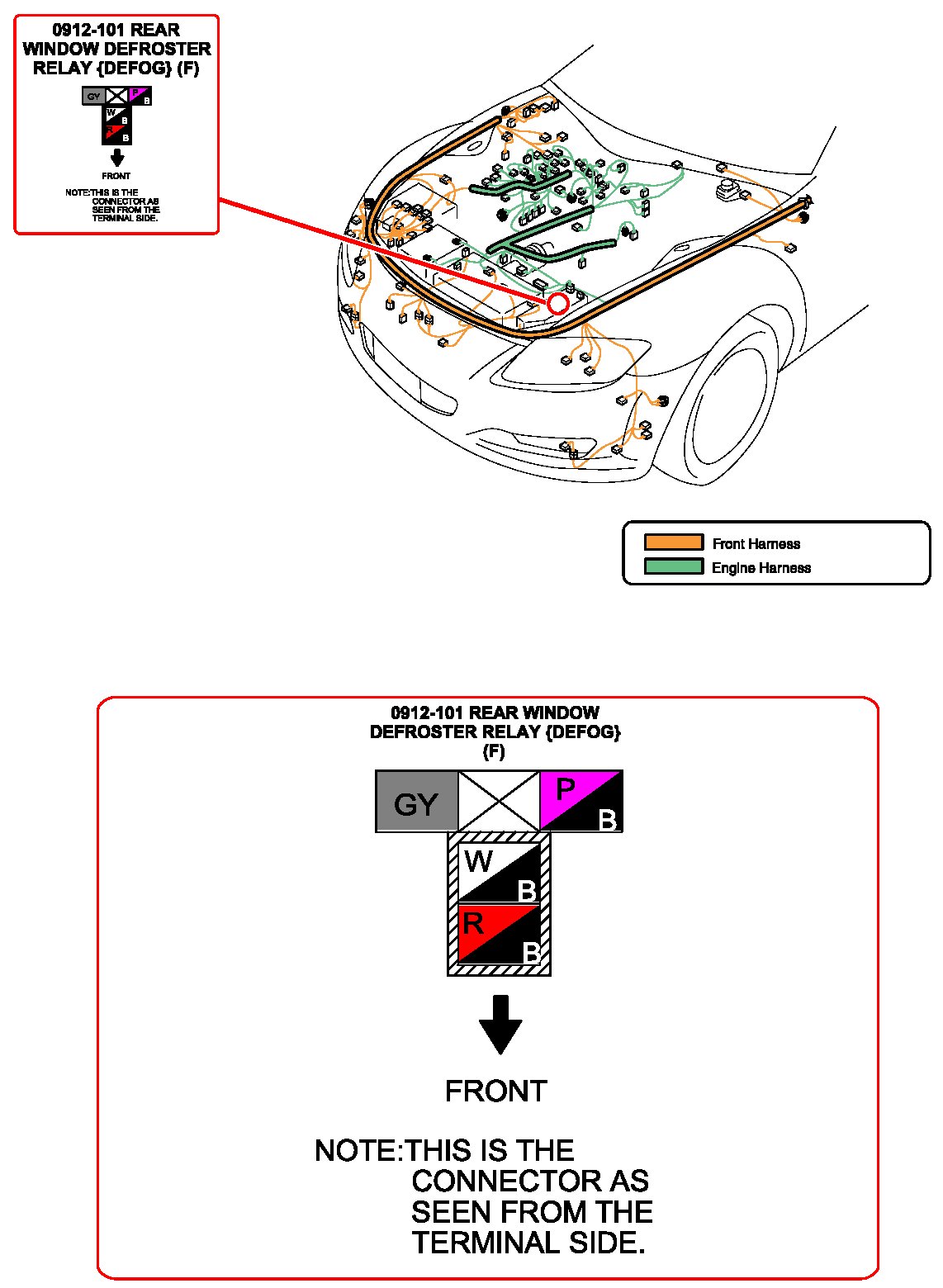 0912-101 REAR WINDOW DEFROSTER RELAY {DEFOG} (F)

GY
P
B
W
B
R
B

FRONT

NOTE:THIS IS THE CONNECTOR AS SEEN FROM THE TERMINAL SIDE.

Front Harness
Engine Harness

0912-101 REAR WINDOW DEFROSTER RELAY {DEFOG} (F)

GY
P
B
W
B
R
B

FRONT

NOTE:THIS IS THE CONNECTOR AS SEEN FROM THE TERMINAL SIDE.