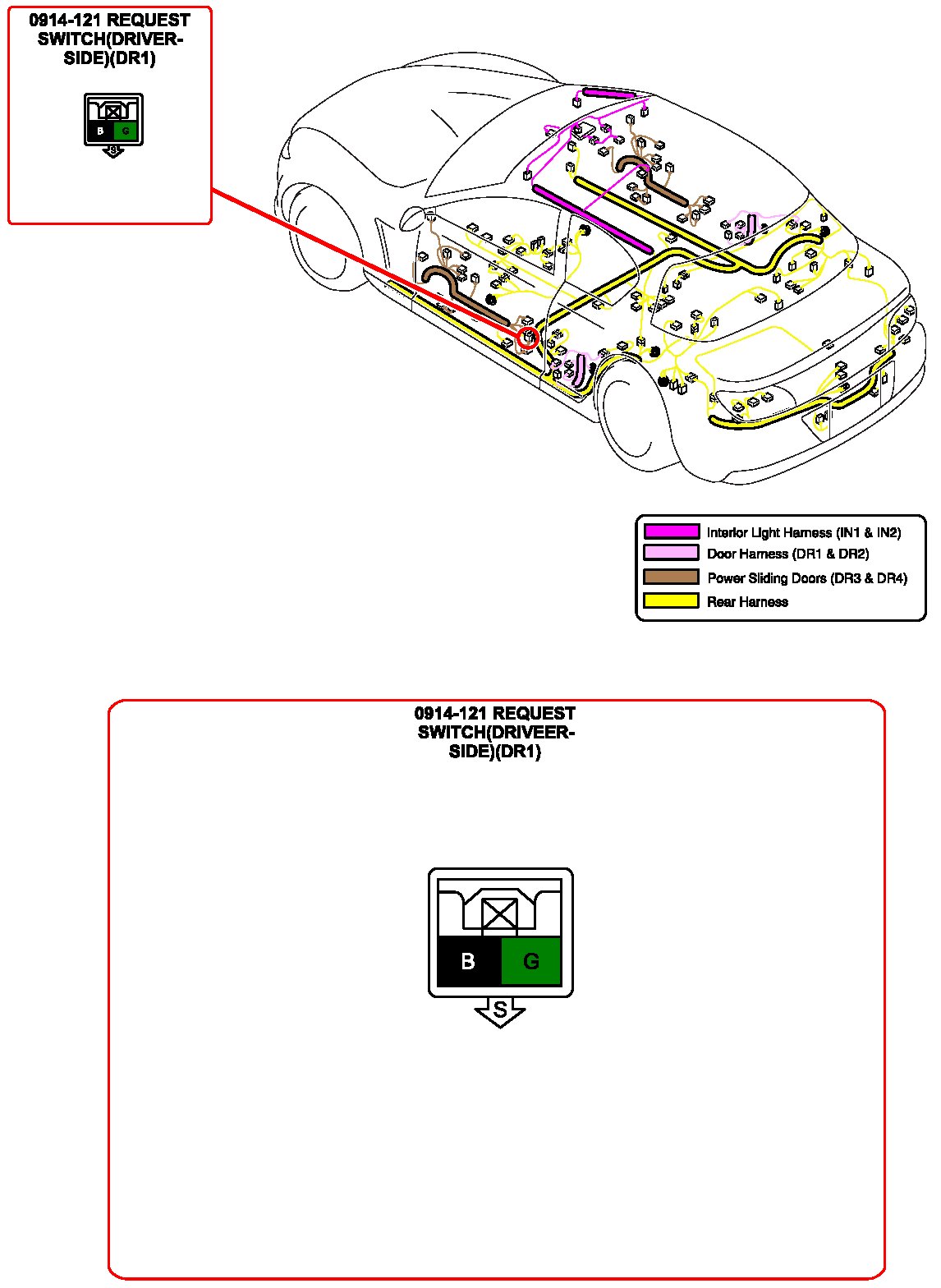 0914-121 REQUEST SWITCH(DRIVER-SIDE)(DR1)

B G

S

Interior Light Harness (IN1 & IN2)
Door Harness (DR1 & DR2)
Power Sliding Doors (DR3 & DR4)
Rear Harness

0914-121 REQUEST SWITCH(DRIVEER-SIDE)(DR1)

B G

S