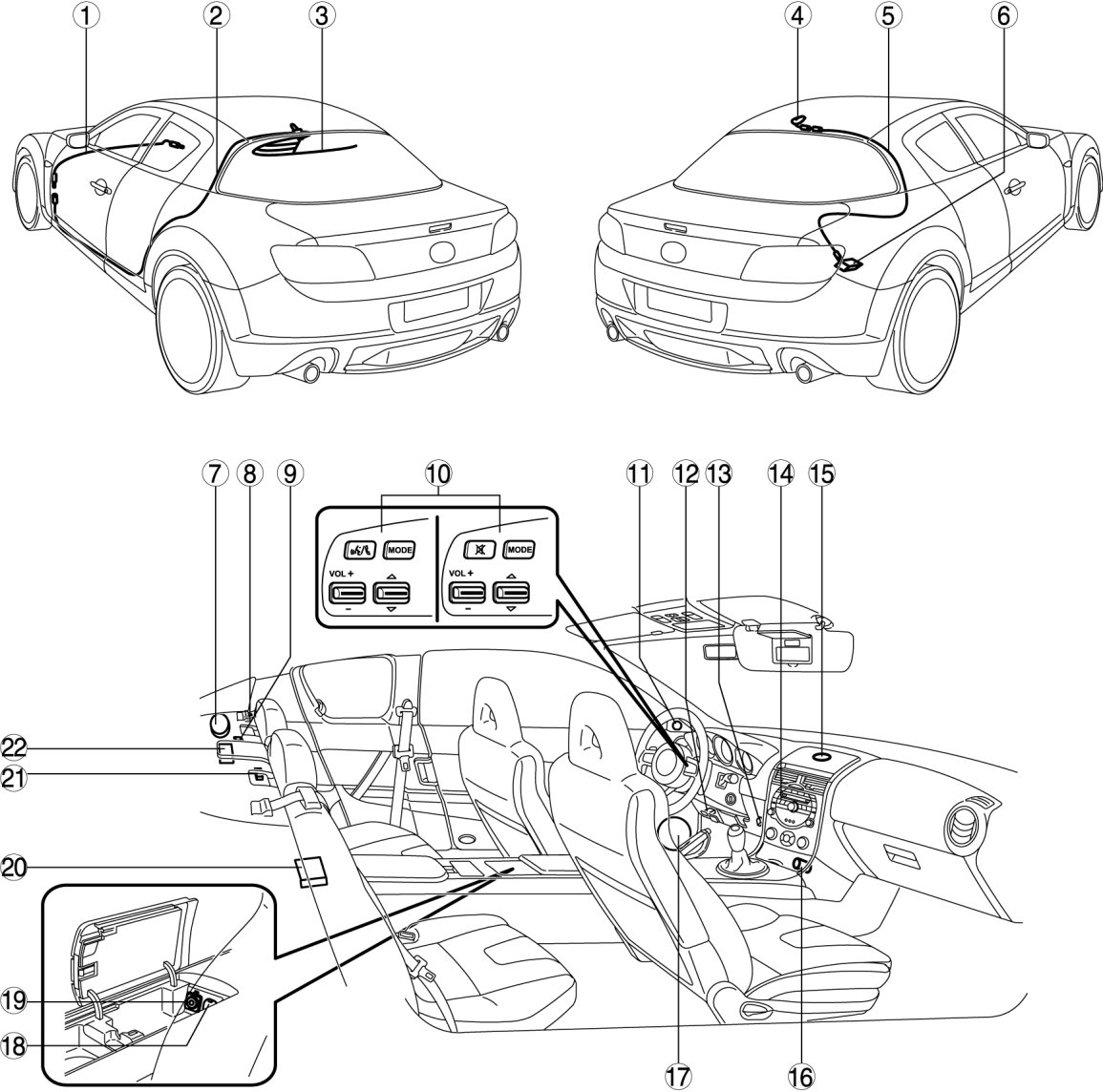 1
2
3
4
5
6
7
8
9
10
11
12
13
14
15
MODE
VOL +
−
MODE
VOL +
−
22
21
20
19
18
17
16