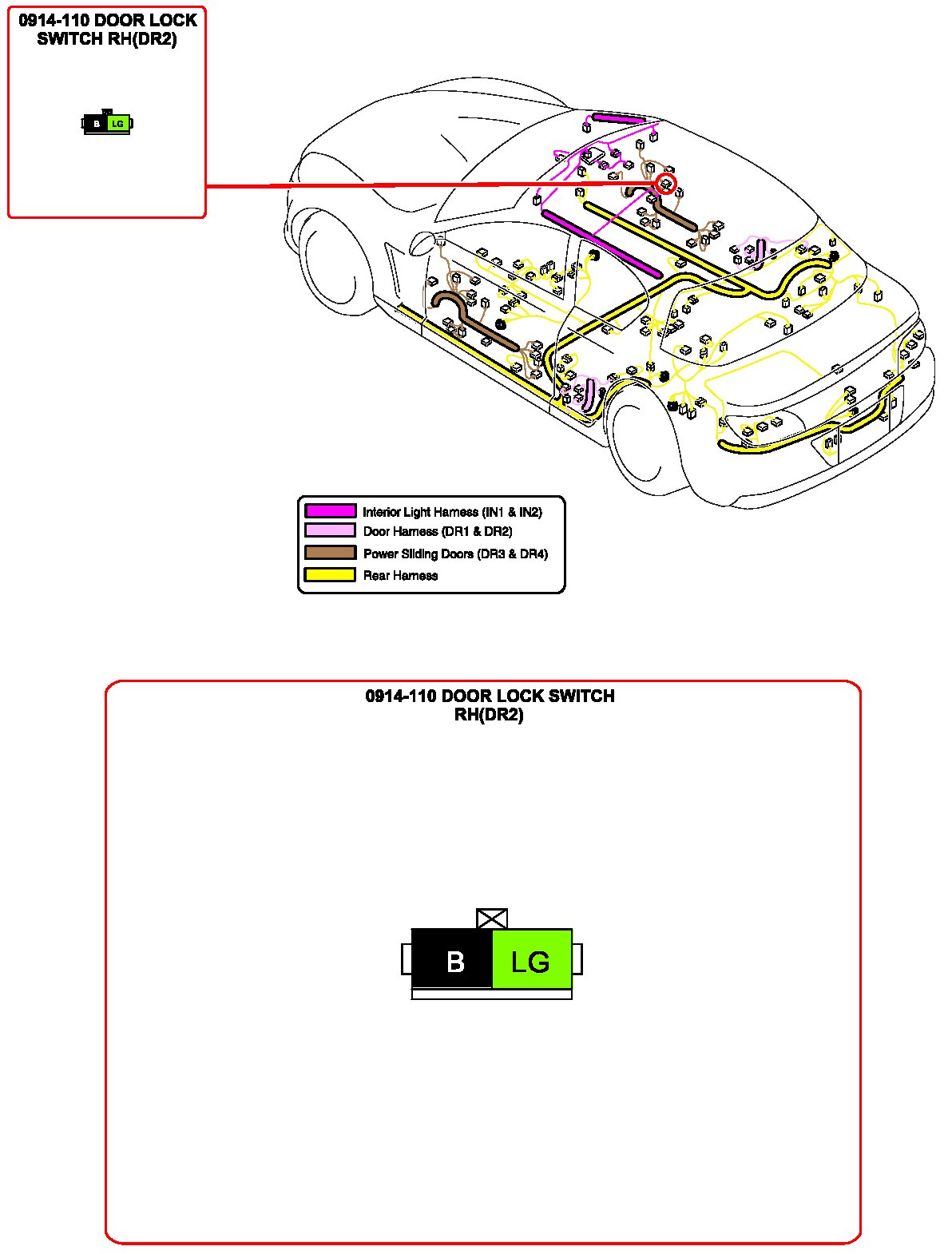 0914-110 DOOR LOCK SWITCH RH(DR2)

B LG

Interior Light Harness (IN1 & IN2)
Door Harness (DR1 & DR2)
Power Sliding Doors (DR3 & DR4)
Rear Harness

0914-110 DOOR LOCK SWITCH RH(DR2)

B LG