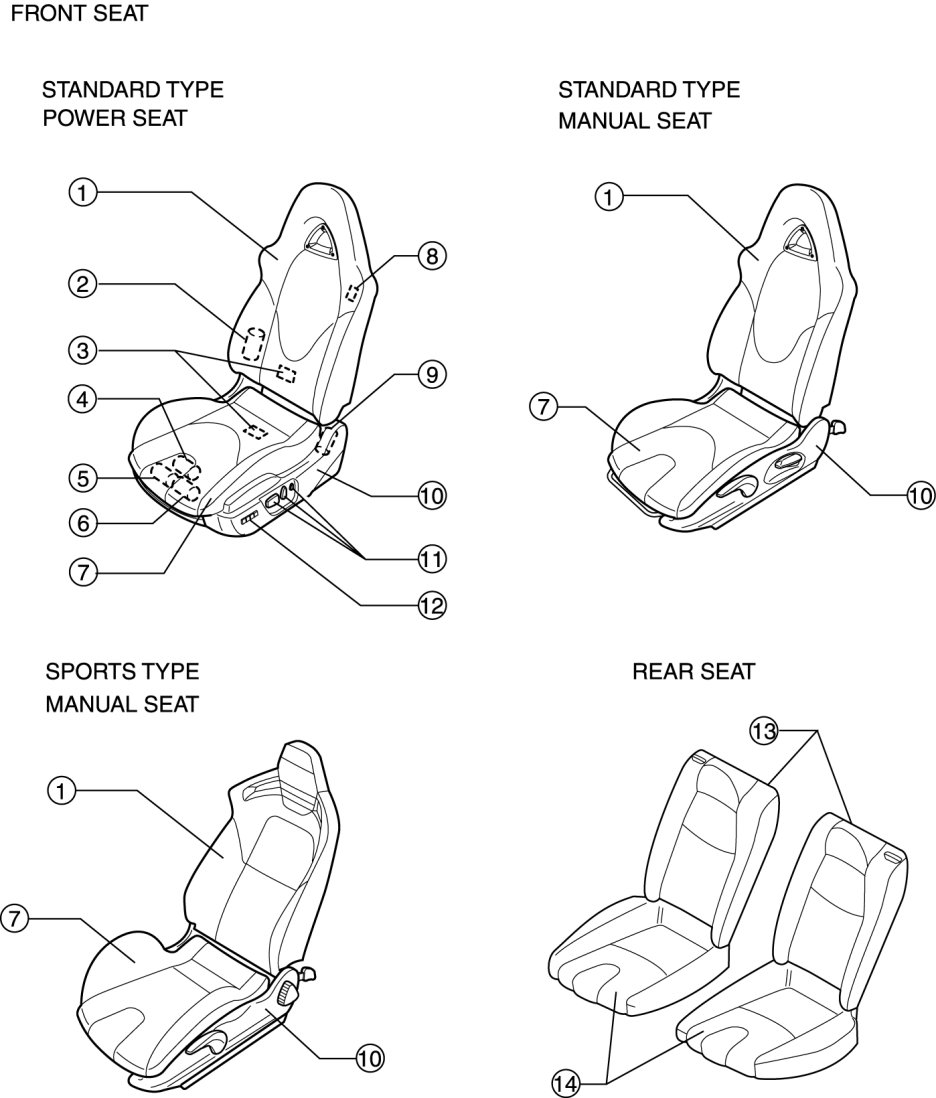 FRONT SEAT

STANDARD TYPE
POWER SEAT

1
2
3
4
5
6
7
8
9
10
11
12

STANDARD TYPE
MANUAL SEAT

1
7
10

SPORTS TYPE
MANUAL SEAT

1
7
10

REAR SEAT

13
14