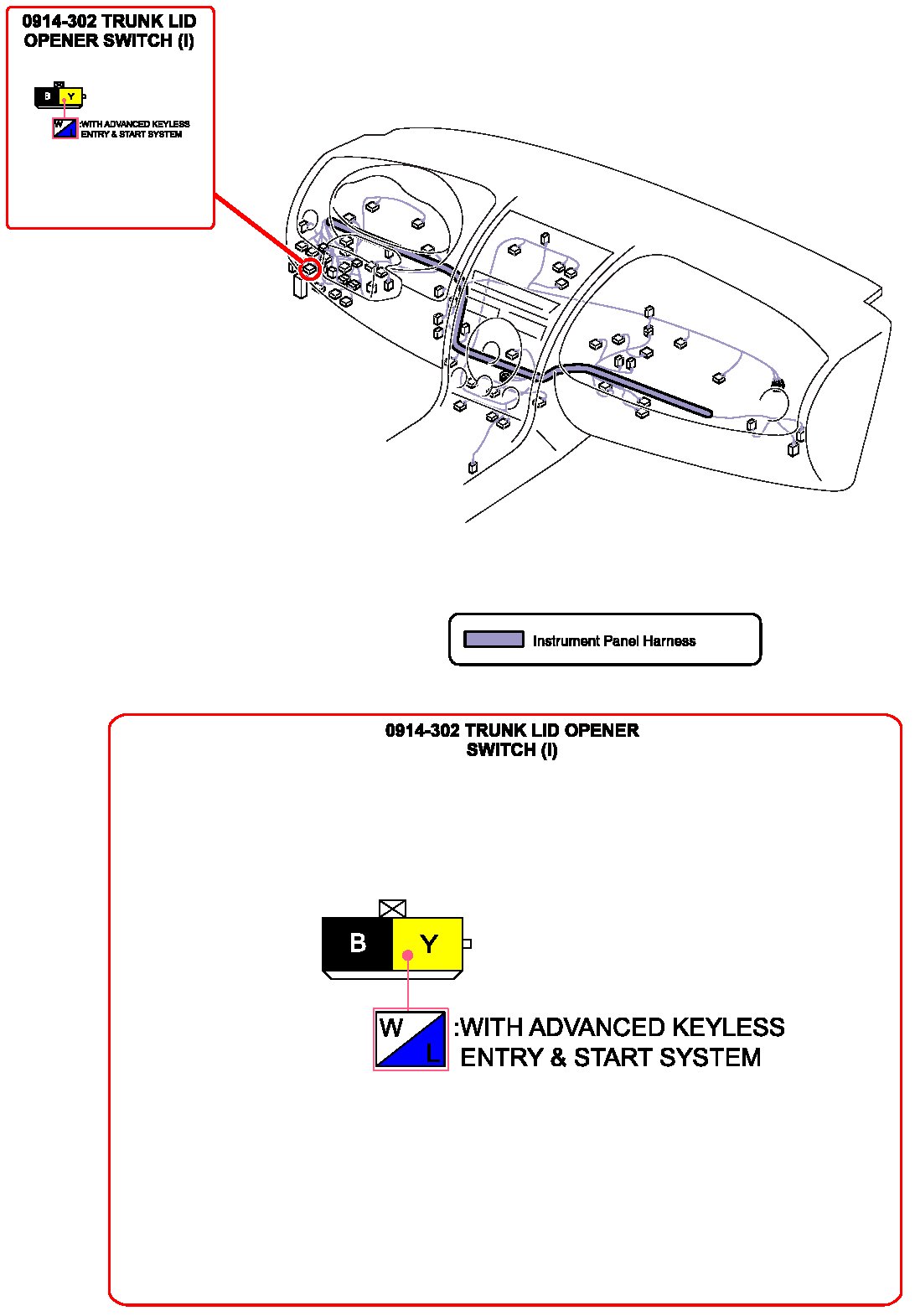 0914-302 TRUNK LID OPENER SWITCH (I)

B Y

W L :WITH ADVANCED KEYLESS ENTRY & START SYSTEM

Instrument Panel Harness

0914-302 TRUNK LID OPENER SWITCH (I)

B Y

W L :WITH ADVANCED KEYLESS ENTRY & START SYSTEM