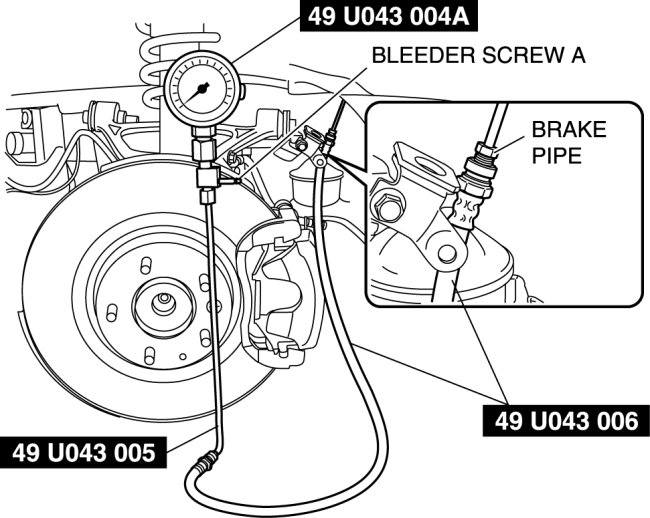 49 U043 004A

BLEEDER SCREW A

BRAKE PIPE

49 U043 006

49 U043 005