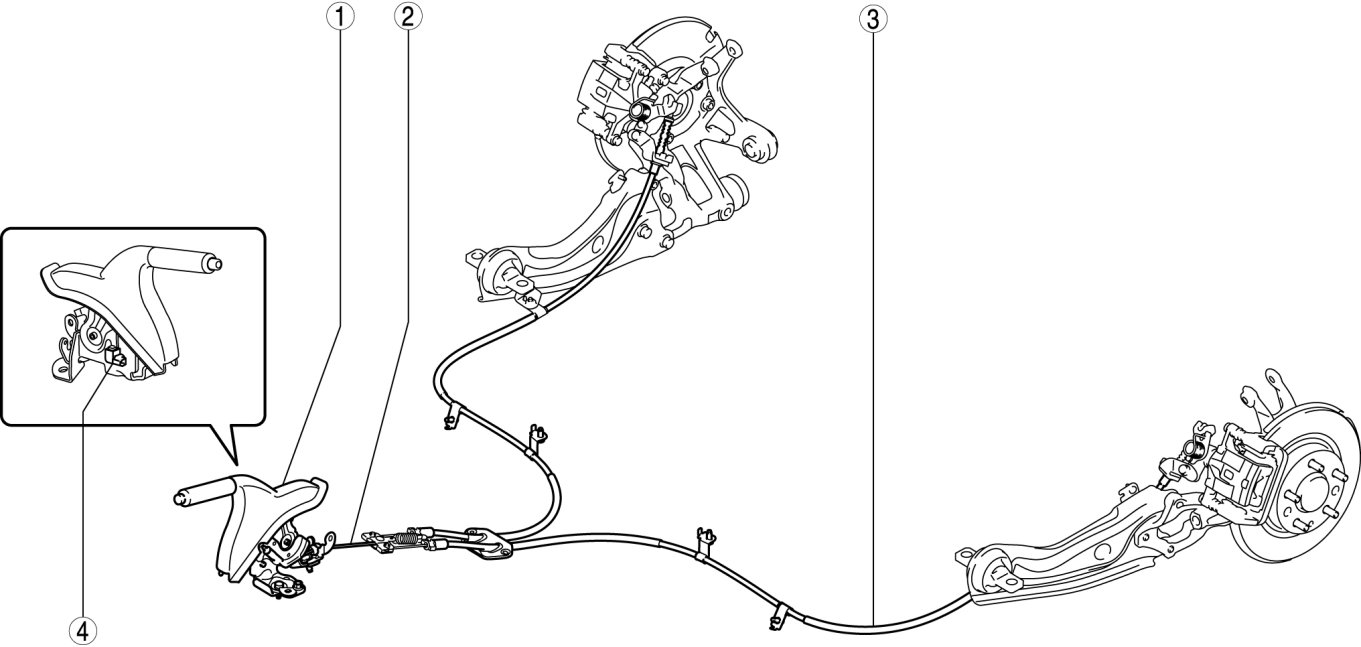 1
2
3
4