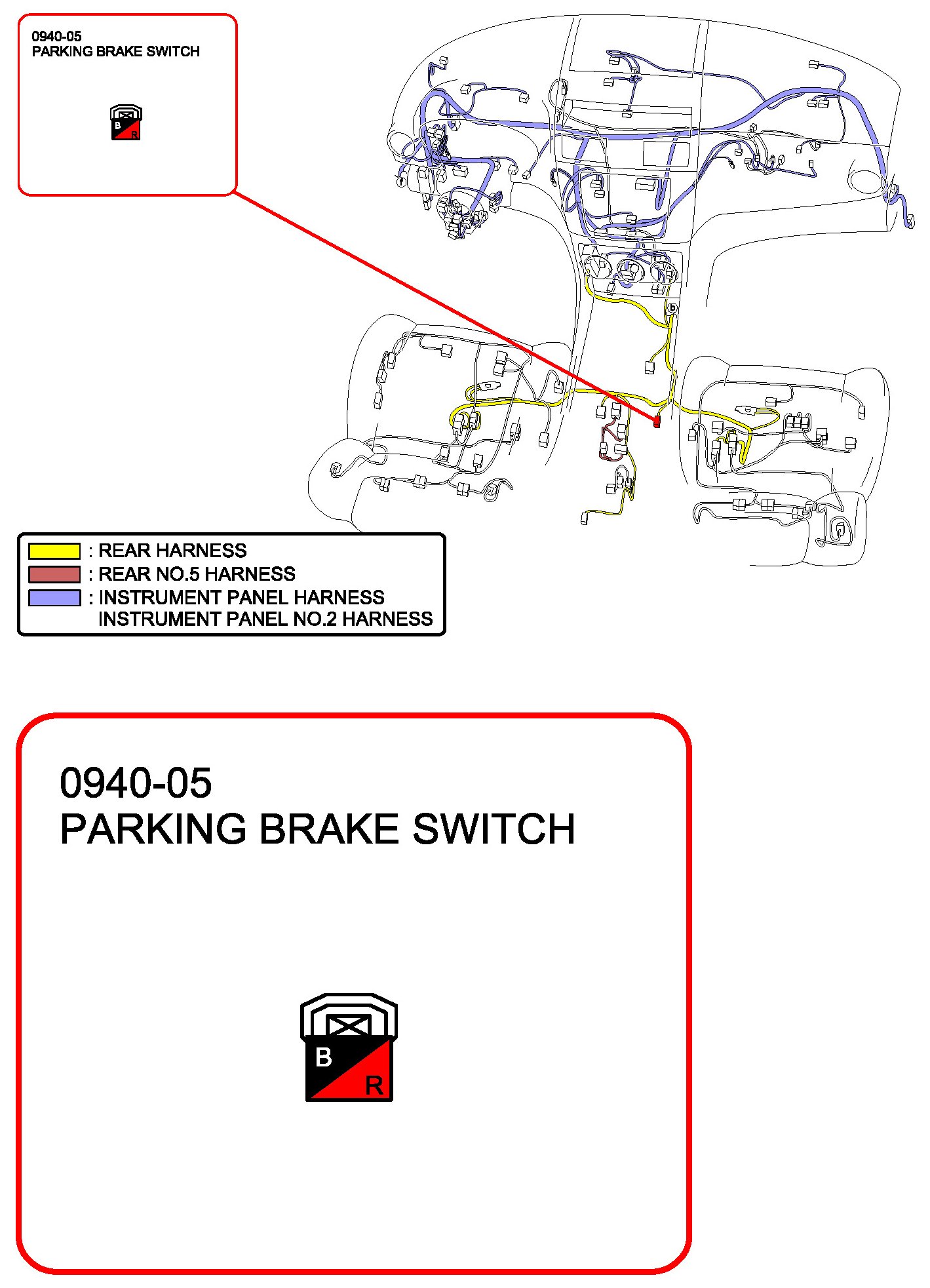 0940-05
PARKING BRAKE SWITCH

B
R

f

b

: REAR HARNESS
: REAR NO.5 HARNESS
: INSTRUMENT PANEL HARNESS
INSTRUMENT PANEL NO.2 HARNESS

0940-05
PARKING BRAKE SWITCH

B
R