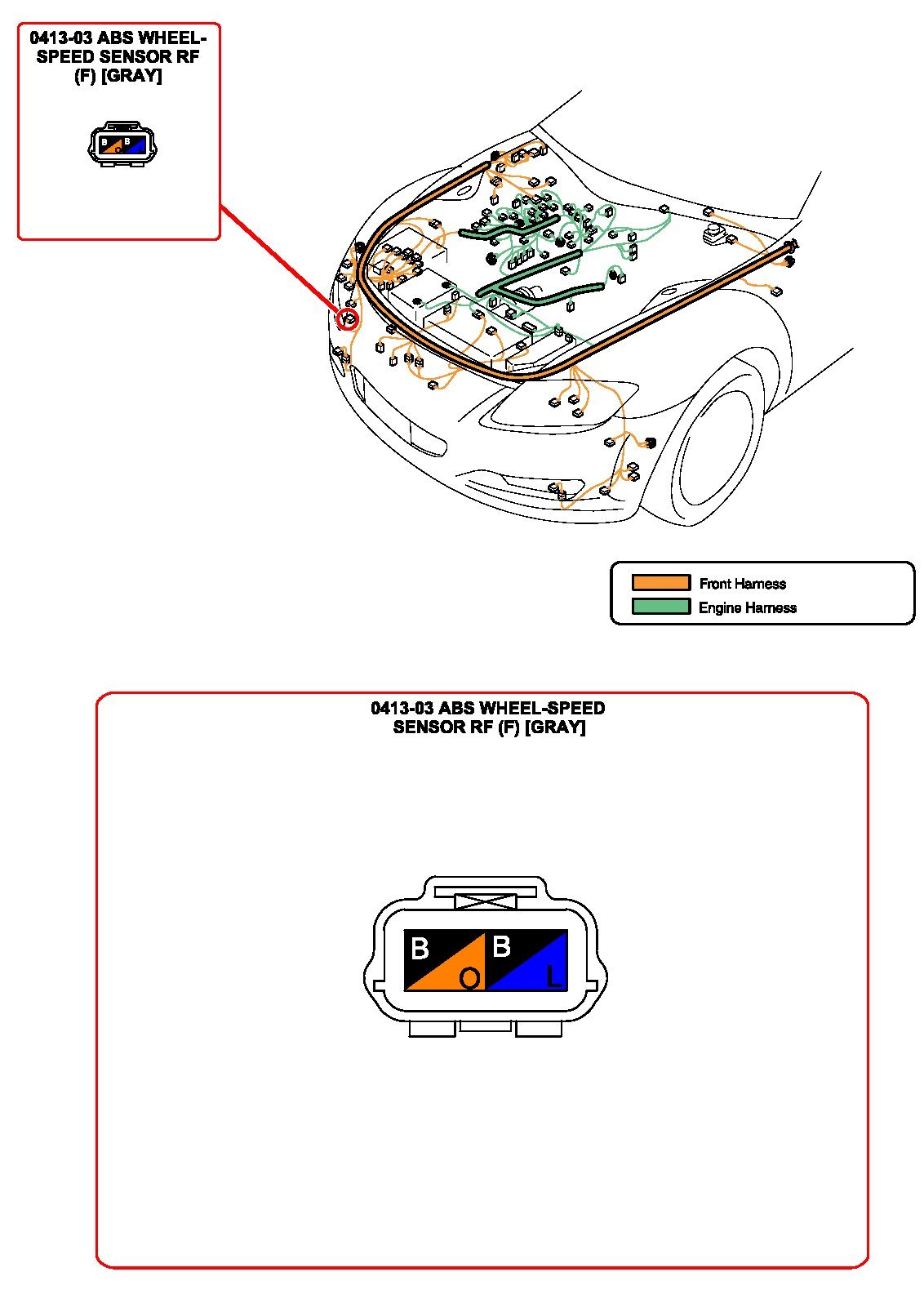 0413-03 ABS WHEEL-SPEED SENSOR RF (F) [GRAY]

B O B L

Front Harness
Engine Harness

0413-03 ABS WHEEL-SPEED SENSOR RF (F) [GRAY]

B O B L