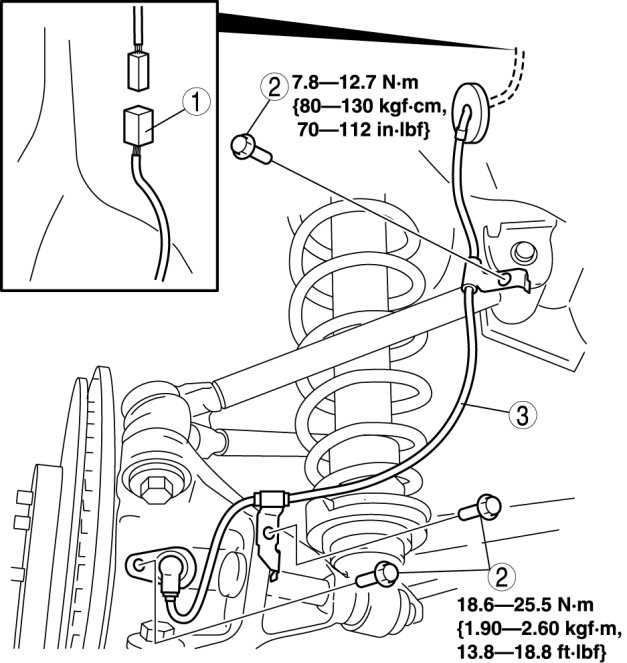 1

2

7.8—12.7 N·m {80—130 kgf·cm, 70—112 in·lbf}

3

2

18.6—25.5 N·m {1.90—2.60 kgf·m, 13.8—18.8 ft·lbf}