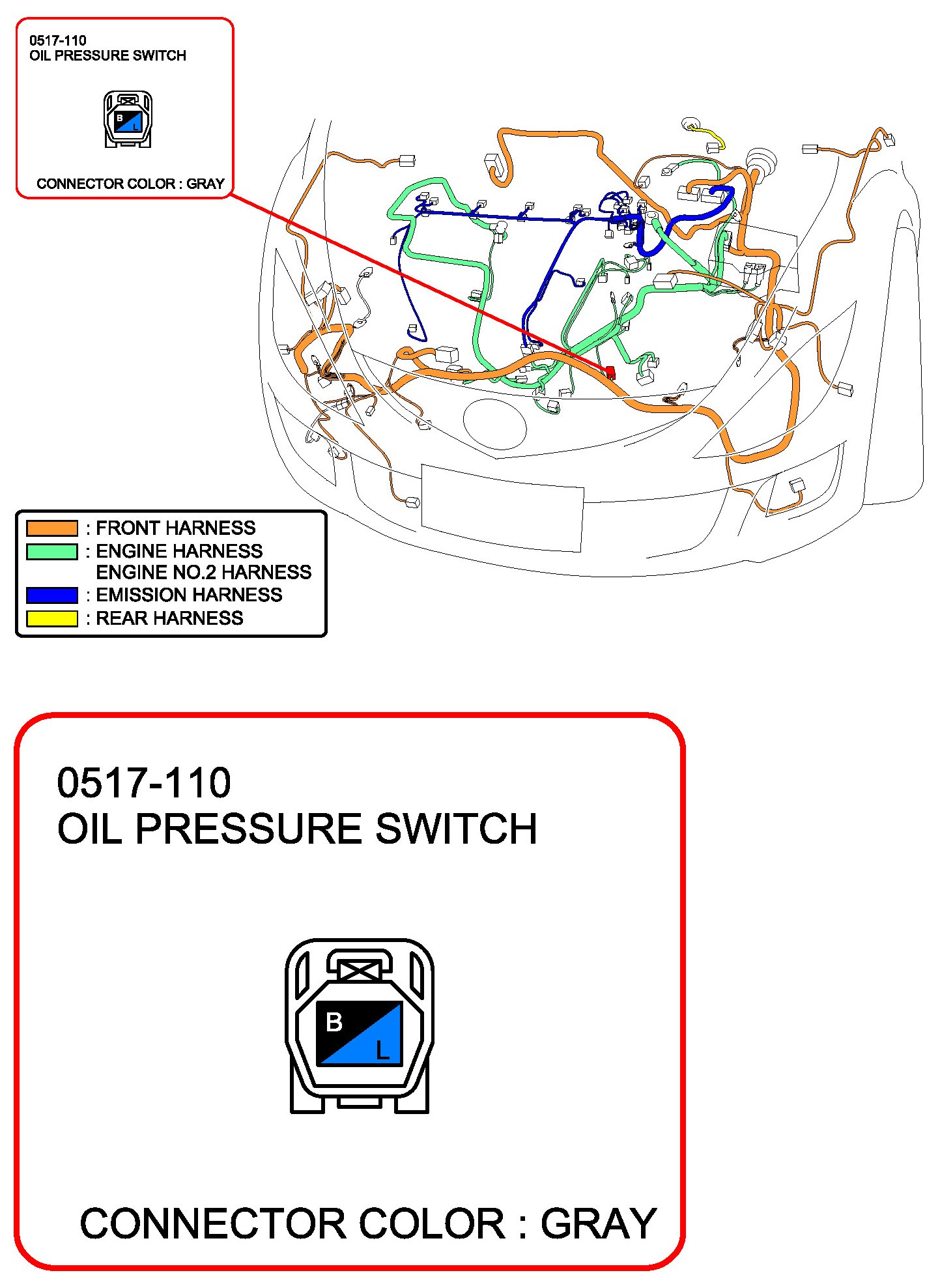 0517-110
OIL PRESSURE SWITCH

B
L

CONNECTOR COLOR : GRAY

: FRONT HARNESS
: ENGINE HARNESS
ENGINE NO.2 HARNESS
: EMISSION HARNESS
: REAR HARNESS

0517-110
OIL PRESSURE SWITCH

B
L

CONNECTOR COLOR : GRAY