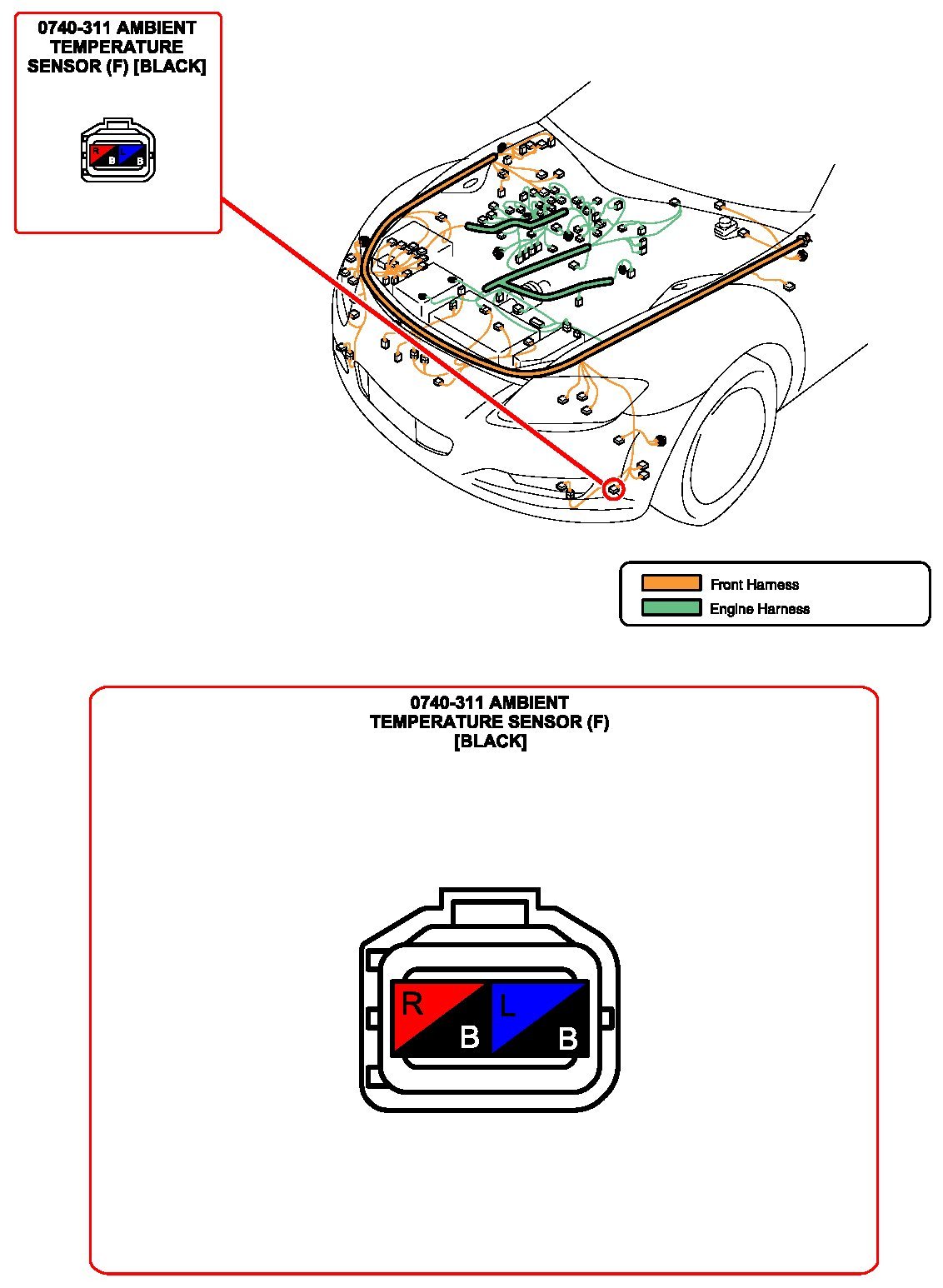 0740-311 AMBIENT TEMPERATURE SENSOR (F) [BLACK]

R
B
L
B

Front Harness
Engine Harness

0740-311 AMBIENT TEMPERATURE SENSOR (F) [BLACK]

R
B
L
B