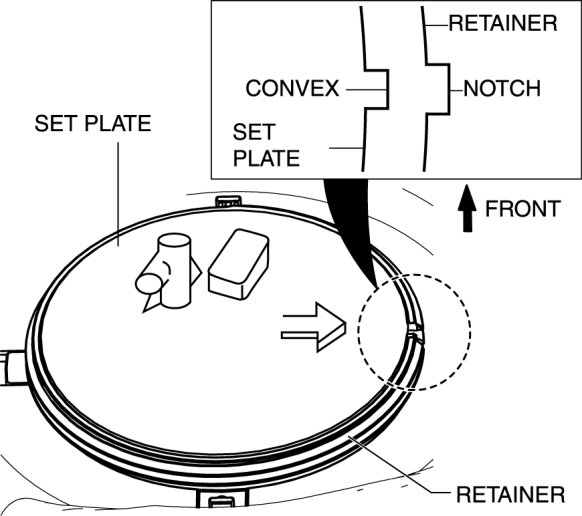 RETAINER
CONVEX
NOTCH
SET PLATE
SET PLATE
FRONT
RETAINER